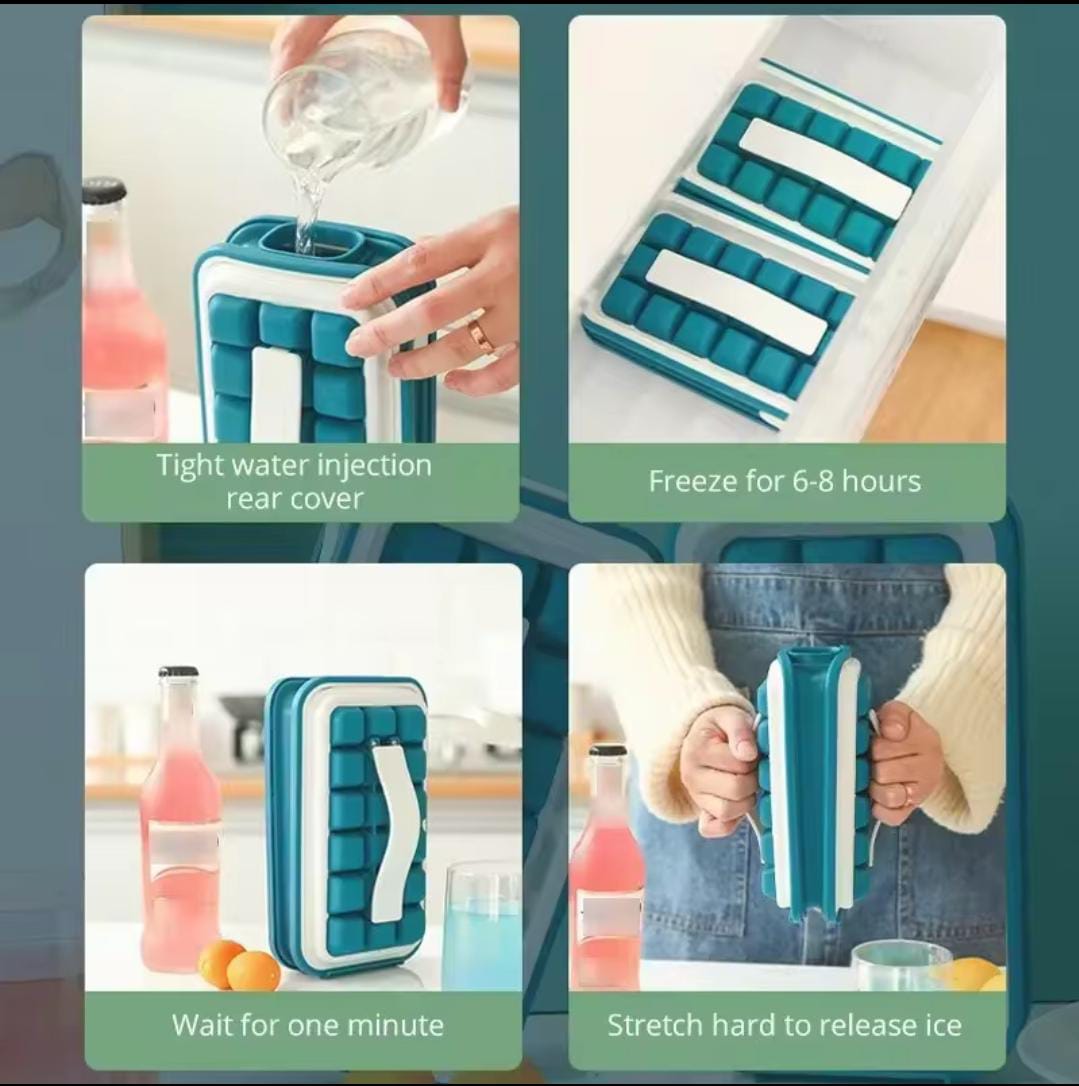 Tight water injection rear cover

Freeze for 6-8 hours

Wait for one minute

Stretch hard to release ice