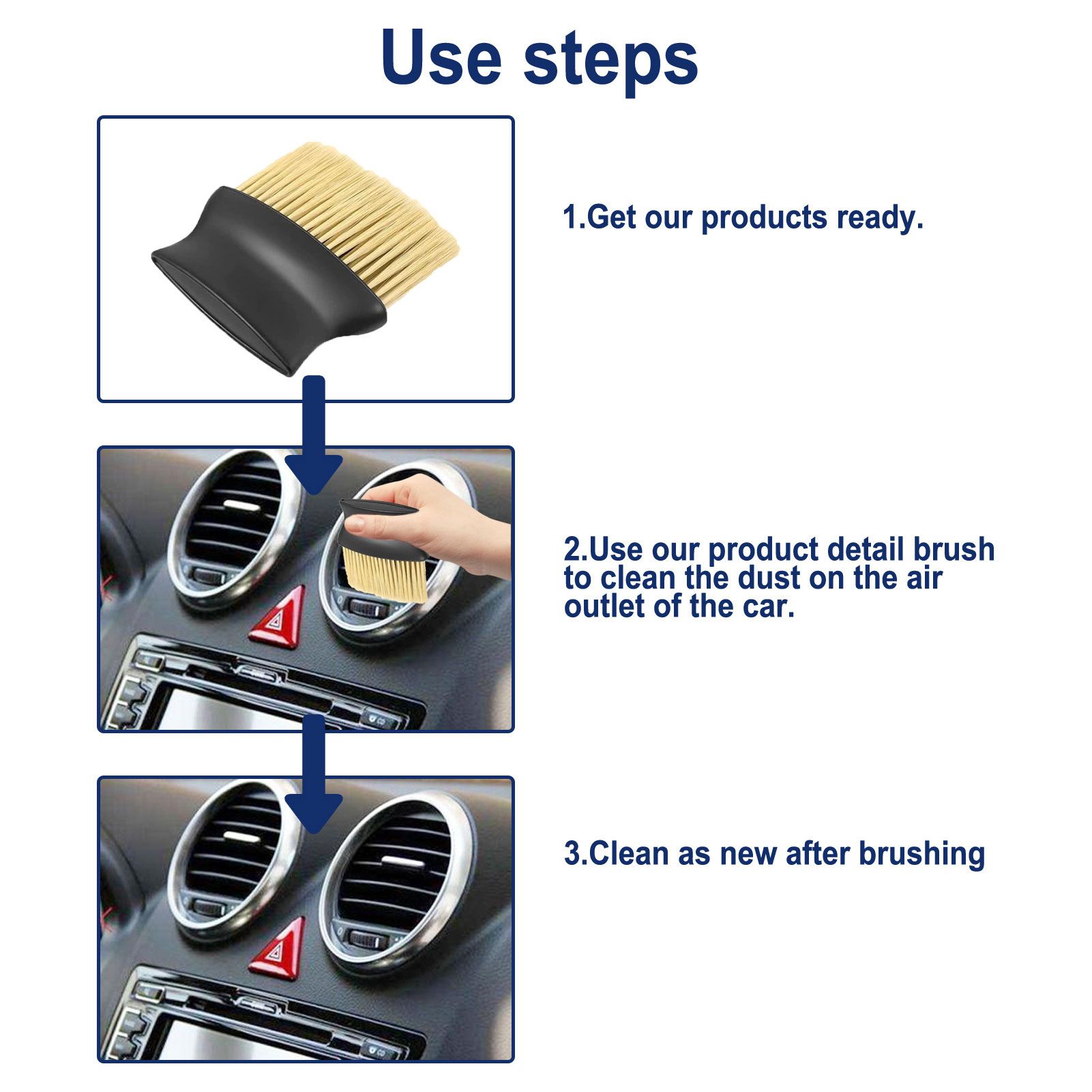 Use steps

1.Get our products ready.

2.Use our product detail brush to clean the dust on the air outlet of the car.

3.Clean as new after brushing