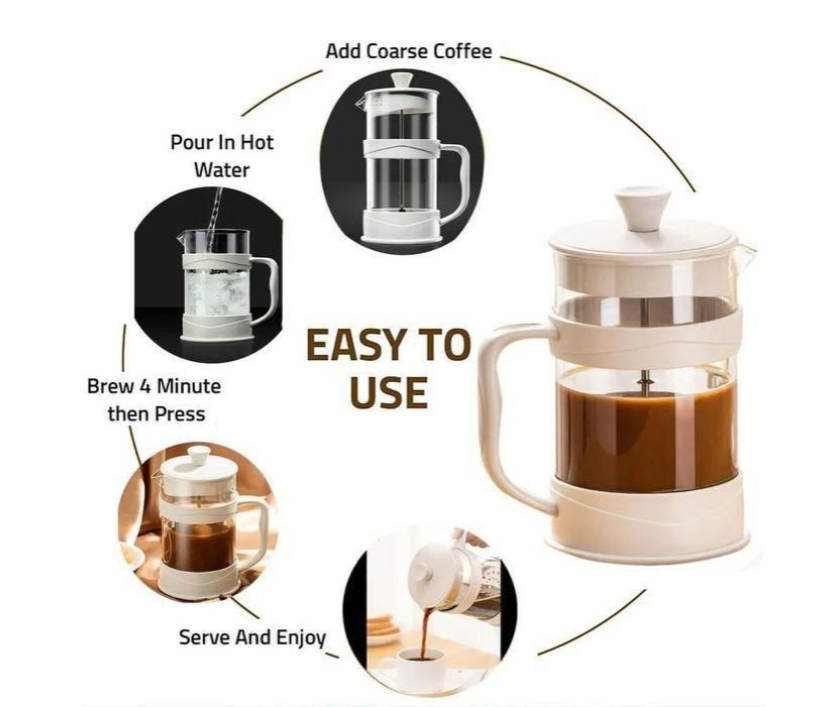 Add Coarse Coffee

Pour In Hot Water

EASY TO USE

Brew 4 Minute then Press

Serve And Enjoy