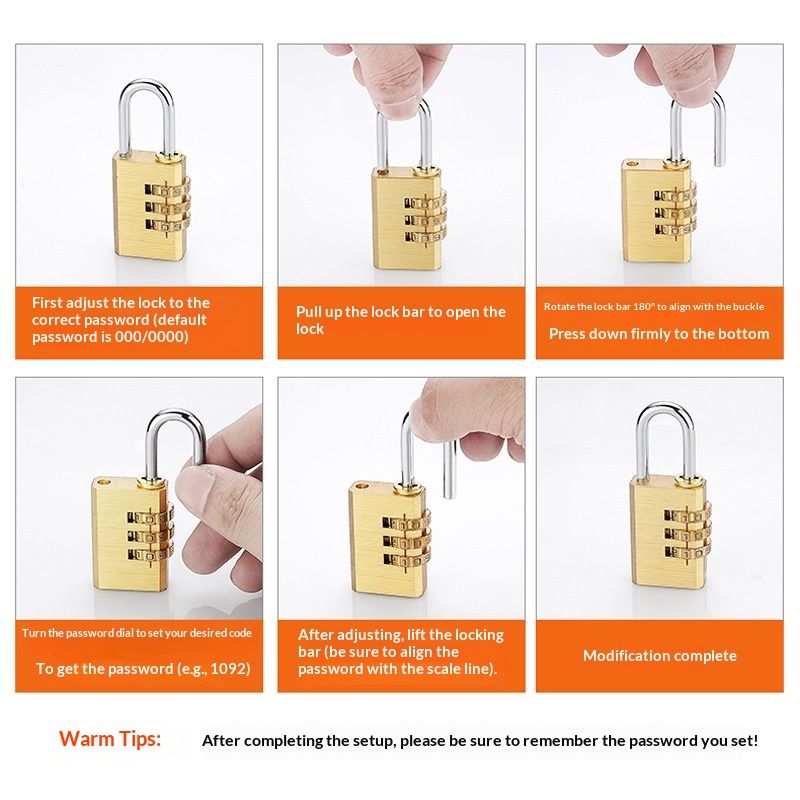 First adjust the lock to the correct password (default password is 000/0000)

Pull up the lock bar to open the lock

Rotate the lock bar 180° to align with the buckle

Press down firmly to the bottom

Turn the password dial to set your desired code

To get the password (e.g., 1092)

After adjusting, lift the locking bar (be sure to align the password with the scale line).

Modification complete

Warm Tips: After completing the setup, please be sure to remember the password you set!