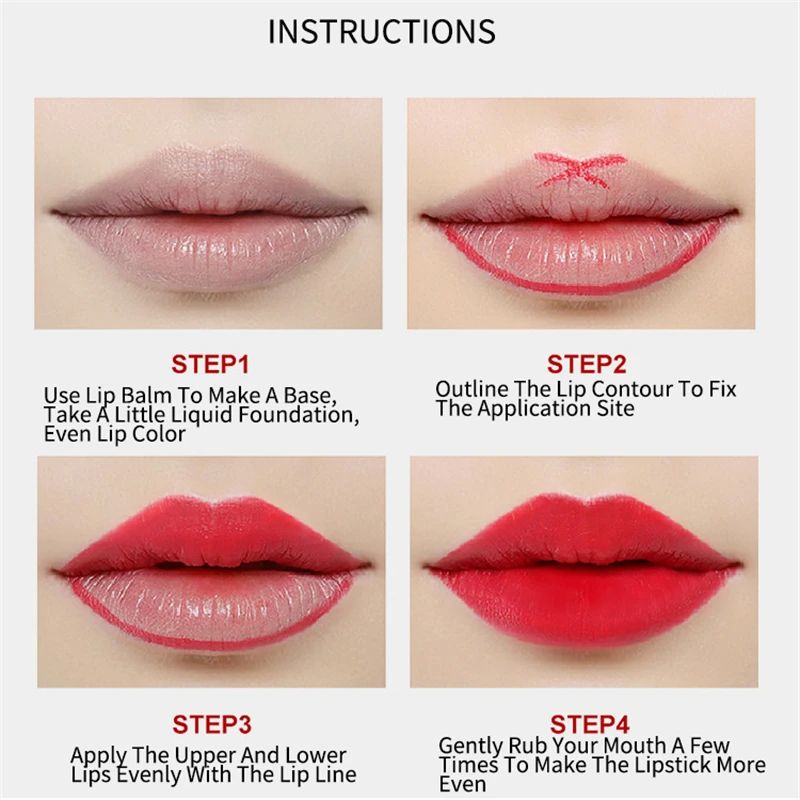 INSTRUCTIONS

STEP1
Use Lip Balm To Make A Base, Take A Little Liquid Foundation, Even Lip Color

STEP2
Outline The Lip Contour To Fix The Application Site

STEP3
Apply The Upper And Lower Lips Evenly With The Lip Line

STEP4
Gently Rub Your Mouth A Few Times To Make The Lipstick More Even