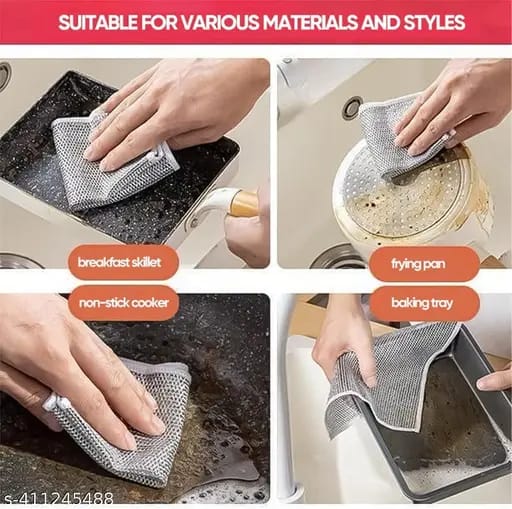 SUITABLE FOR VARIOUS MATERIALS AND STYLES

breakfast skillet

frying pan

non-stick cooker

baking tray

s-411245488