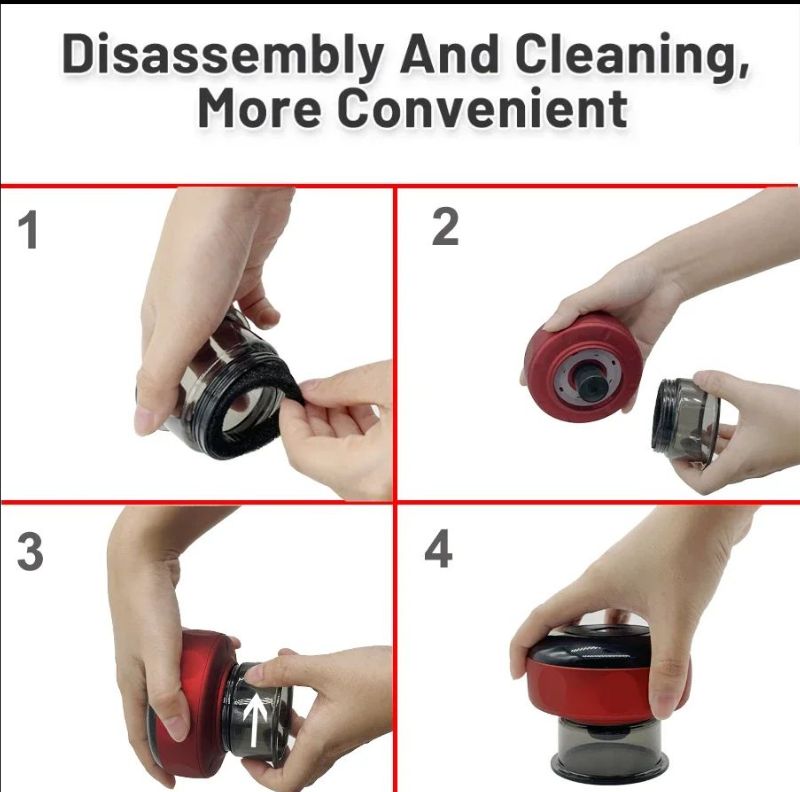 Disassembly And Cleaning, More Convenient

1

2

3

4