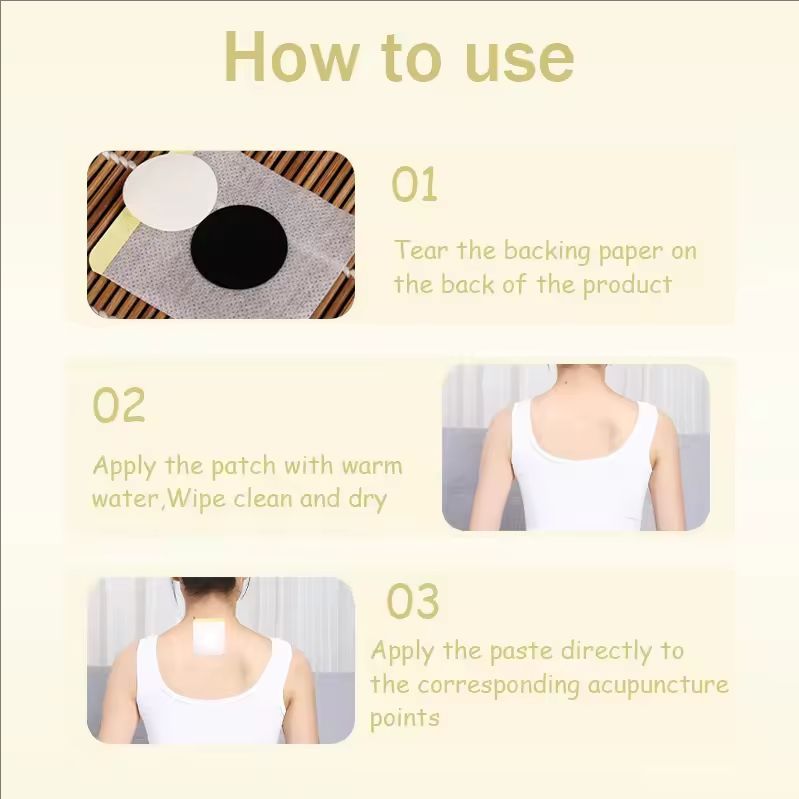 How to use

01

Tear the backing paper on the back of the product

02

Apply the patch with warm water,Wipe clean and dry

03

Apply the paste directly to the corresponding acupuncture points