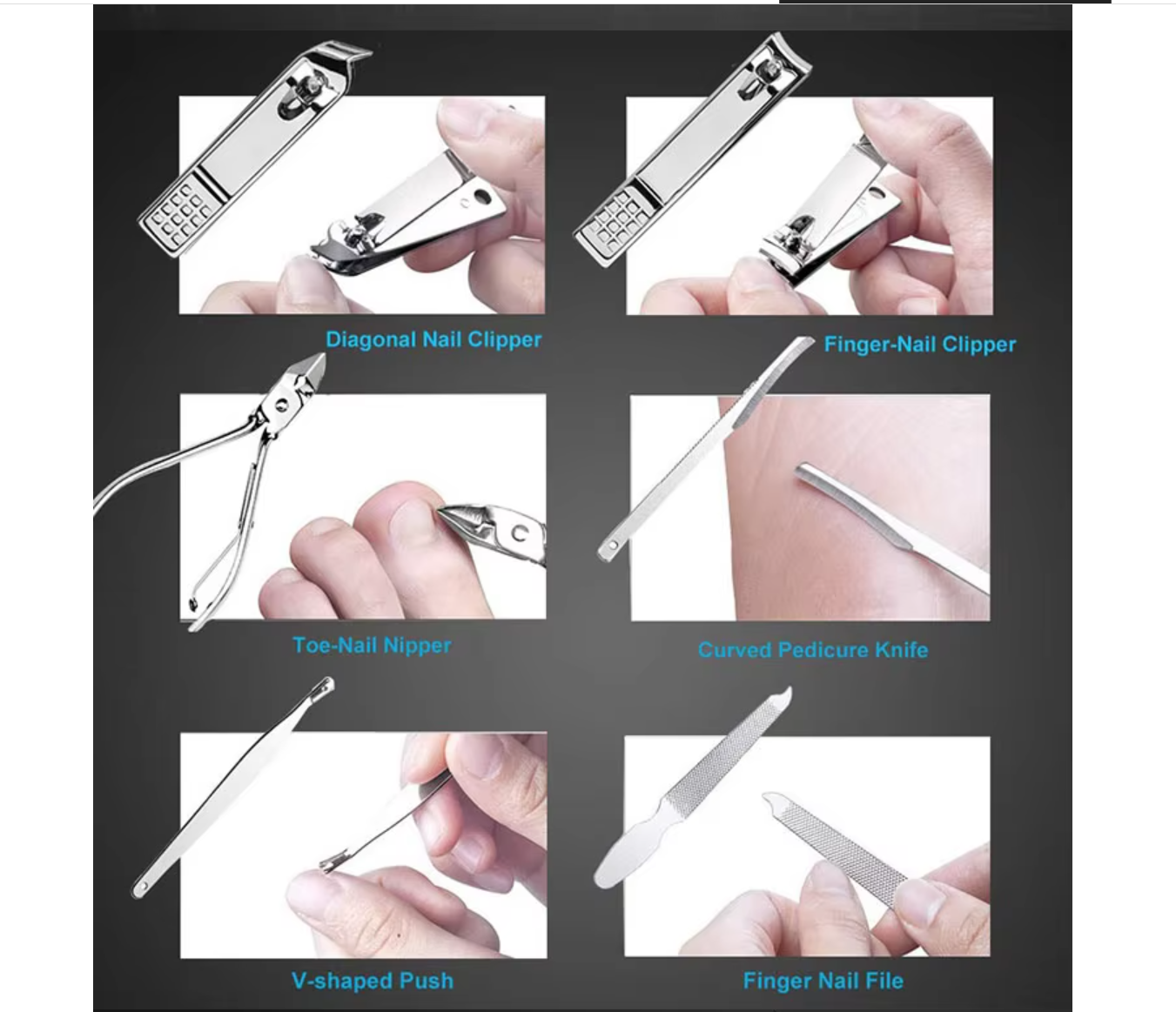 Diagonal Nail Clipper

Finger-Nail Clipper

Toe-Nail Nipper

Curved Pedicure Knife

V-shaped Push

Finger Nail File