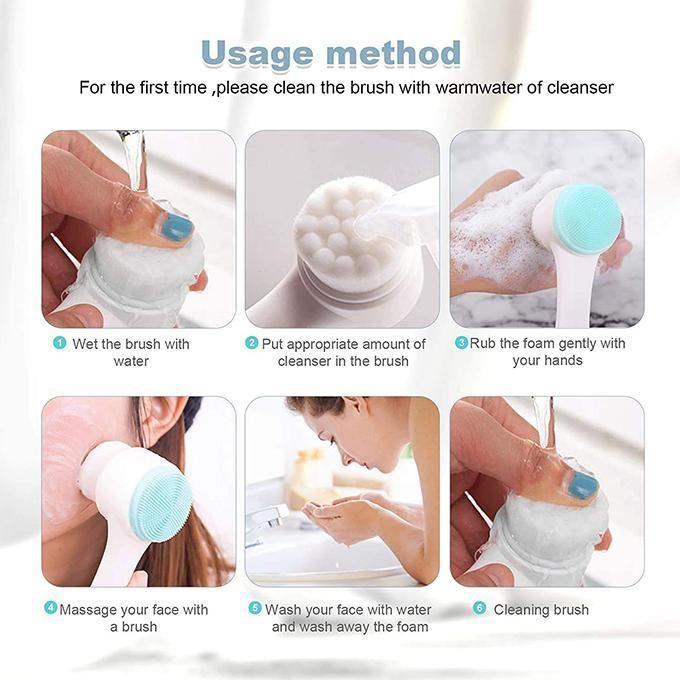 Usage method

For the first time ,please clean the brush with warmwater of cleanser

1 Wet the brush with water

2 Put appropriate amount of cleanser in the brush

3 Rub the foam gently with your hands

4 Massage your face with a brush

5 Wash your face with water and wash away the foam

6 Cleaning brush