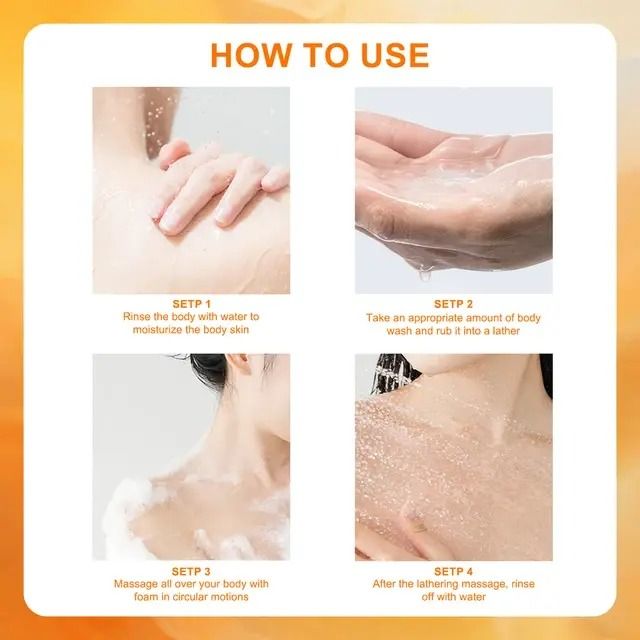 HOW TO USE

SETP 1
Rinse the body with water to moisturize the body skin

SETP 2
Take an appropriate amount of body wash and rub it into a lather

SETP 3
Massage all over your body with foam in circular motions

SETP 4
After the lathering massage, rinse off with water