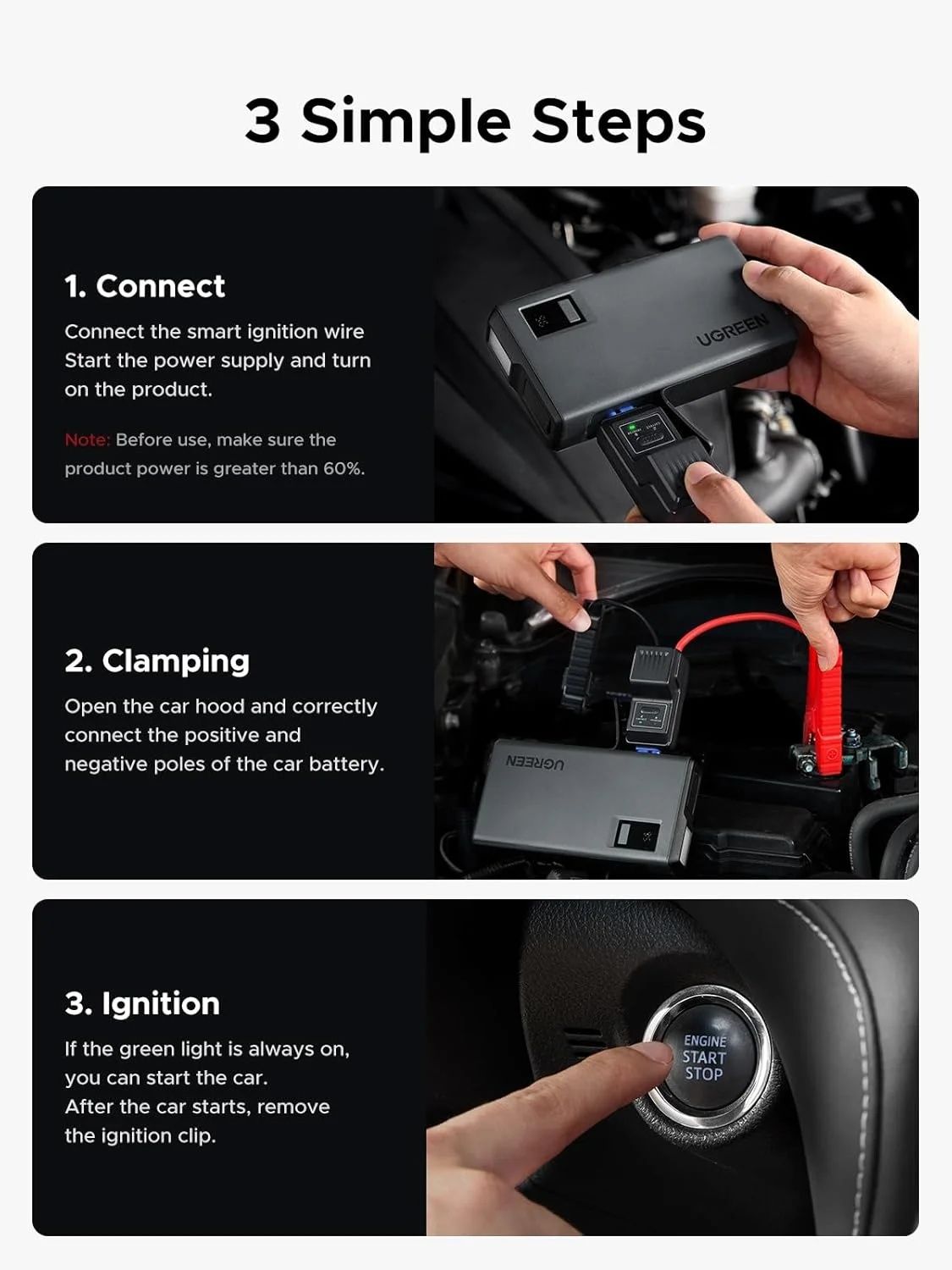 3 Simple Steps

1. Connect

Connect the smart ignition wire Start the power supply and turn on the product.

Note: Before use, make sure the product power is greater than 60%.

UGREEN

2. Clamping

Open the car hood and correctly connect the positive and negative poles of the car battery.

UGREEN

3. Ignition

If the green light is always on, you can start the car. After the car starts, remove the ignition clip.

ENGINE
START
STOP