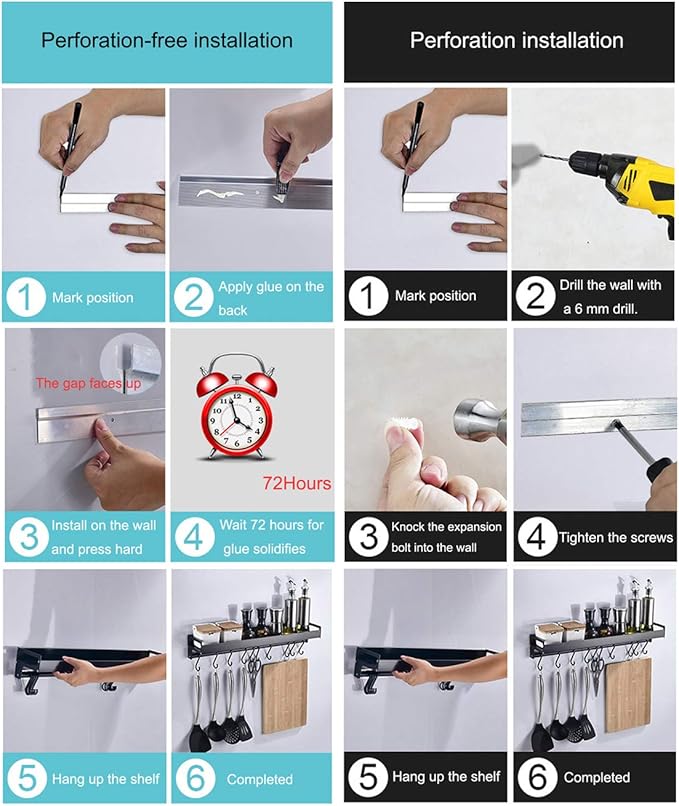 Perforation-free installation

1 Mark position

2 Apply glue on the back

The gap faces up

72Hours

3 Install on the wall and press hard

4 Wait 72 hours for glue solidifies

5 Hang up the shelf

6 Completed

Perforation installation

1 Mark position

2 Drill the wall with a 6 mm drill.

3 Knock the expansion bolt into the wall

4 Tighten the screws

5 Hang up the shelf

6 Completed