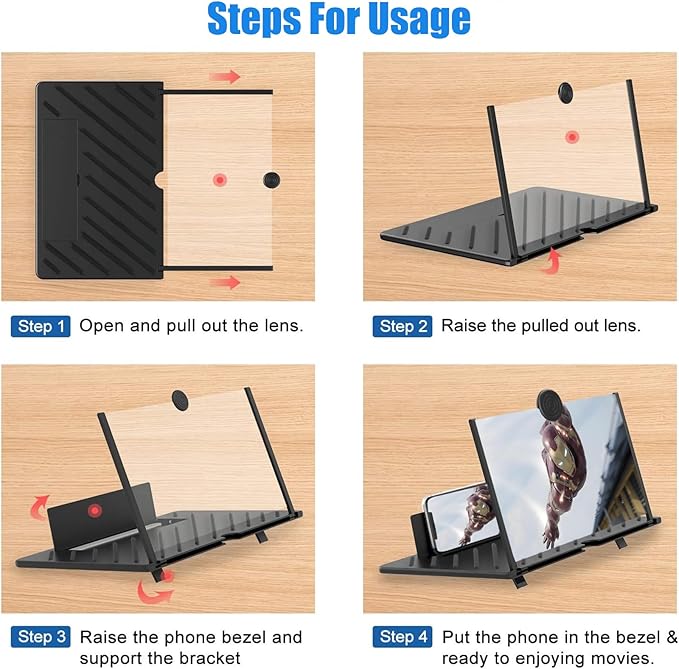 Steps For Usage

Step 1 Open and pull out the lens.

Step 2 Raise the pulled out lens.

Step 3 Raise the phone bezel and support the bracket

Step 4 Put the phone in the bezel & ready to enjoying movies.