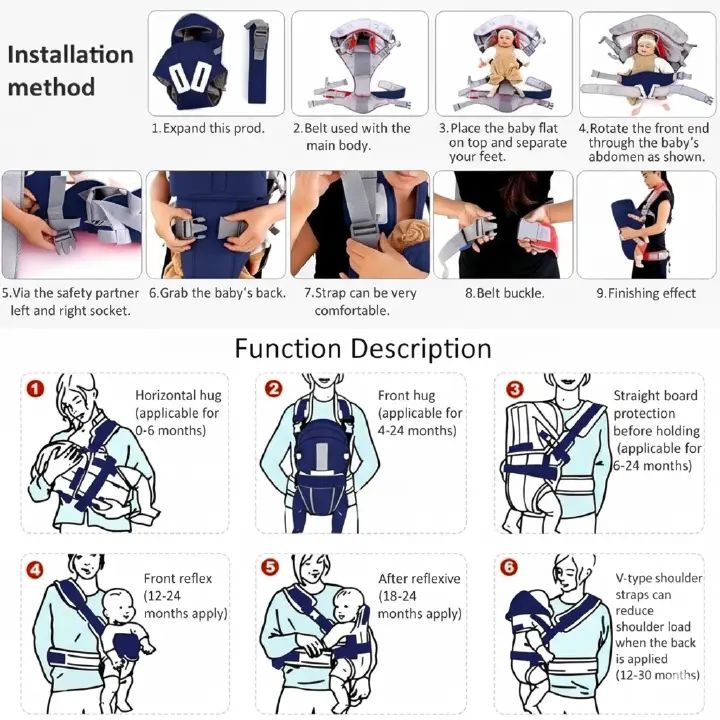 Installation method

1.Expand this prod.

2.Belt used with the main body.

3.Place the baby flat on top and separate your feet.

4.Rotate the front end through the baby's abdomen as shown.

5.Via the safety partner left and right socket.

6.Grab the baby's back.

7.Strap can be very comfortable.

8.Belt buckle.

9.Finishing effect

Function Description

1 Horizontal hug (applicable for 0-6 months)

2 Front hug (applicable for 4-24 months)

3 Straight board protection before holding (applicable for 6-24 months)

4 Front reflex (12-24 months apply)

5 After reflexive (18-24 months apply)

6 V-type shoulder straps can reduce shoulder load when the back is applied (12-30 months)