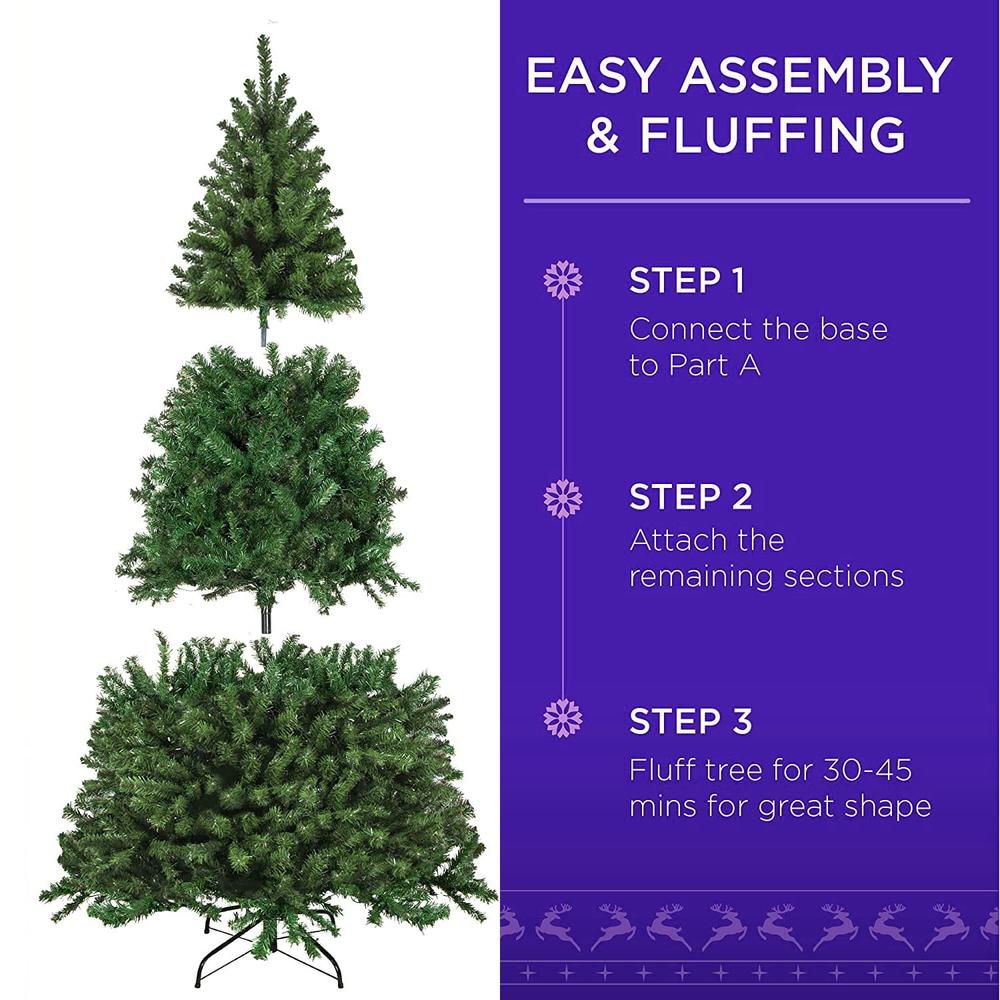 EASY ASSEMBLY & FLUFFING

STEP 1
Connect the base to Part A

STEP 2
Attach the remaining sections

STEP 3
Fluff tree for 30-45 mins for great shape