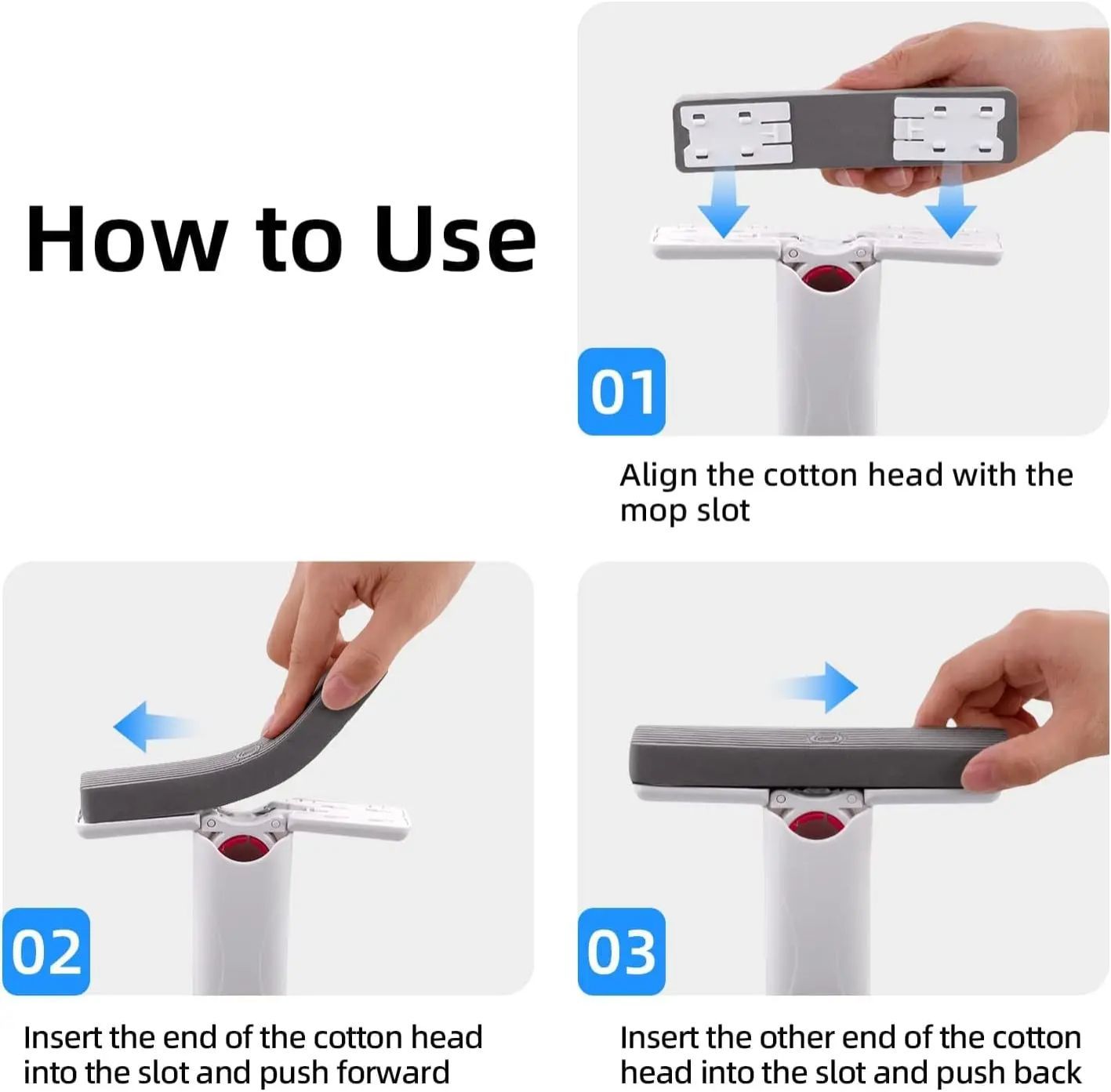 How to Use

01

Align the cotton head with the mop slot

02

Insert the end of the cotton head into the slot and push forward

03

Insert the other end of the cotton head into the slot and push back