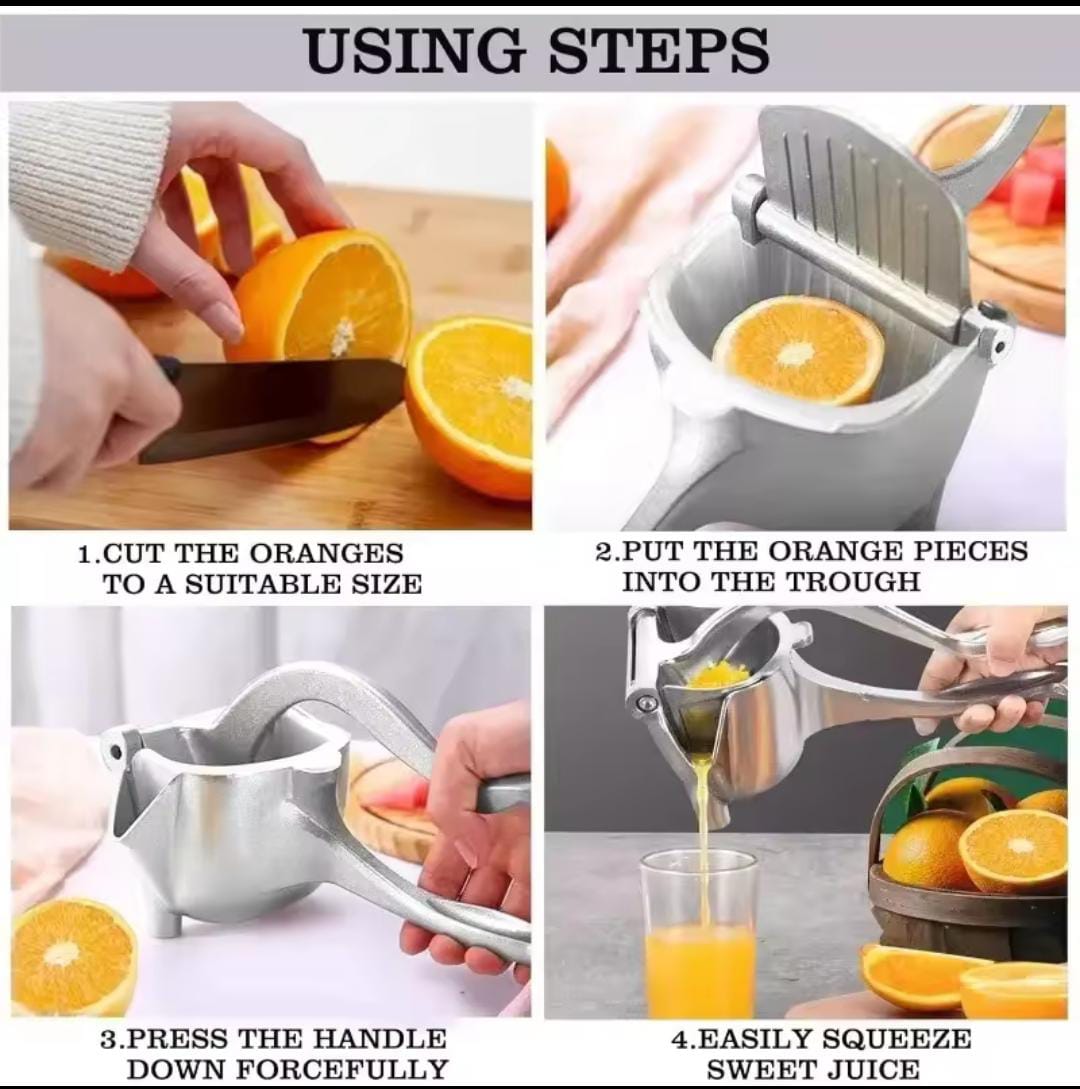 USING STEPS

1.CUT THE ORANGES TO A SUITABLE SIZE

2.PUT THE ORANGE PIECES INTO THE TROUGH

3.PRESS THE HANDLE DOWN FORCEFULLY

4.EASILY SQUEEZE SWEET JUICE