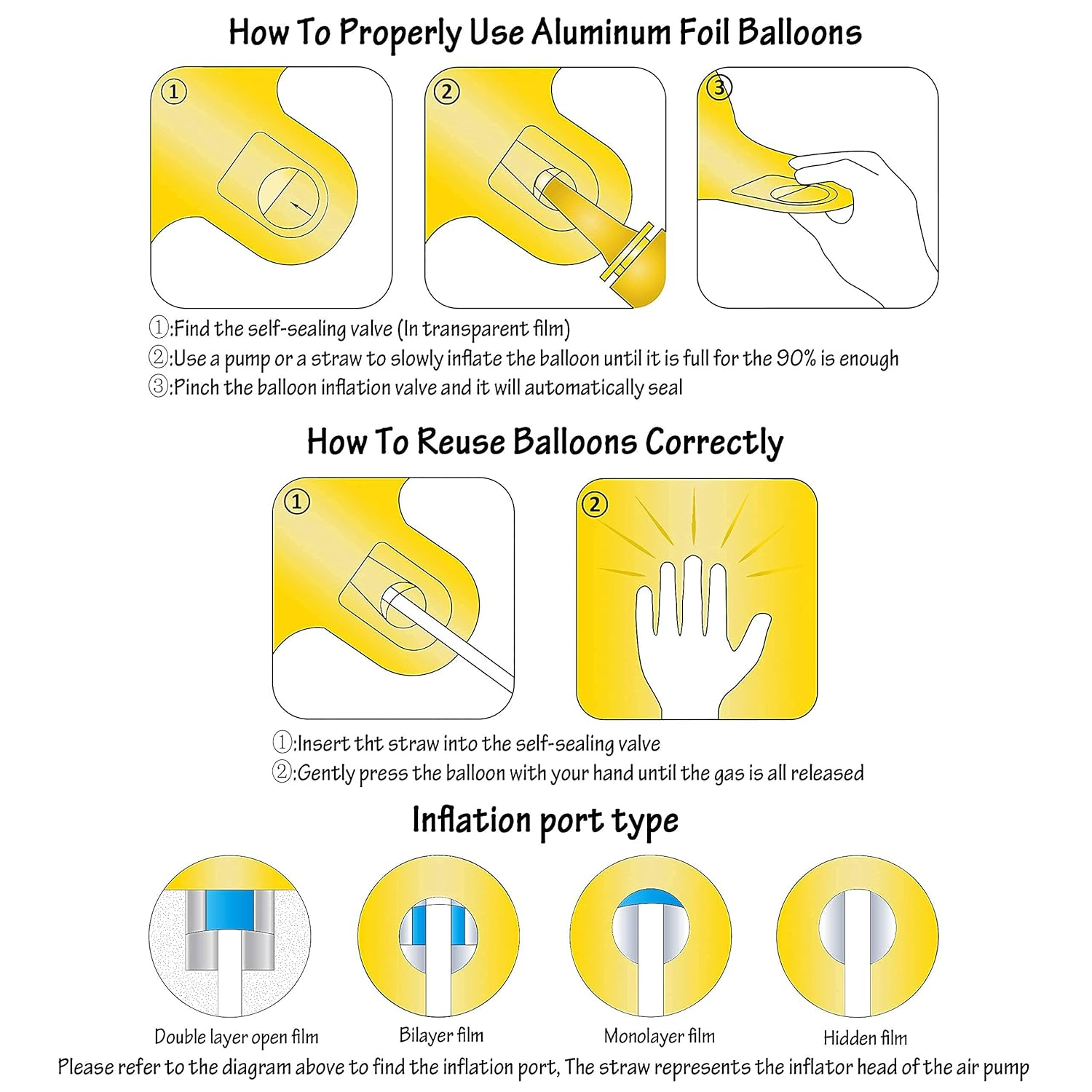 How To Properly Use Aluminum Foil Balloons

①

②

③

①:Find the self-sealing valve (In transparent film)
②:Use a pump or a straw to slowly inflate the balloon until it is full for the 90% is enough
③:Pinch the balloon inflation valve and it will automatically seal

How To Reuse Balloons Correctly

①

②

①:Insert tht straw into the self-sealing valve
②:Gently press the balloon with your hand until the gas is all released

Inflation port type

Double layer open film

Bilayer film

Monolayer film

Hidden film

Please refer to the diagram above to find the inflation port, The straw represents the inflator head of the air pump