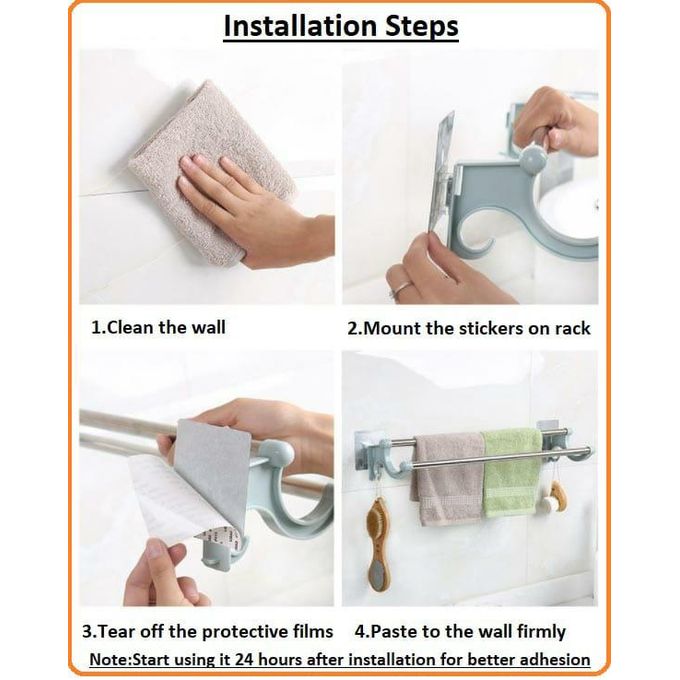 Installation Steps

1.Clean the wall

2.Mount the stickers on rack

3.Tear off the protective films

4.Paste to the wall firmly

Note:Start using it 24 hours after installation for better adhesion