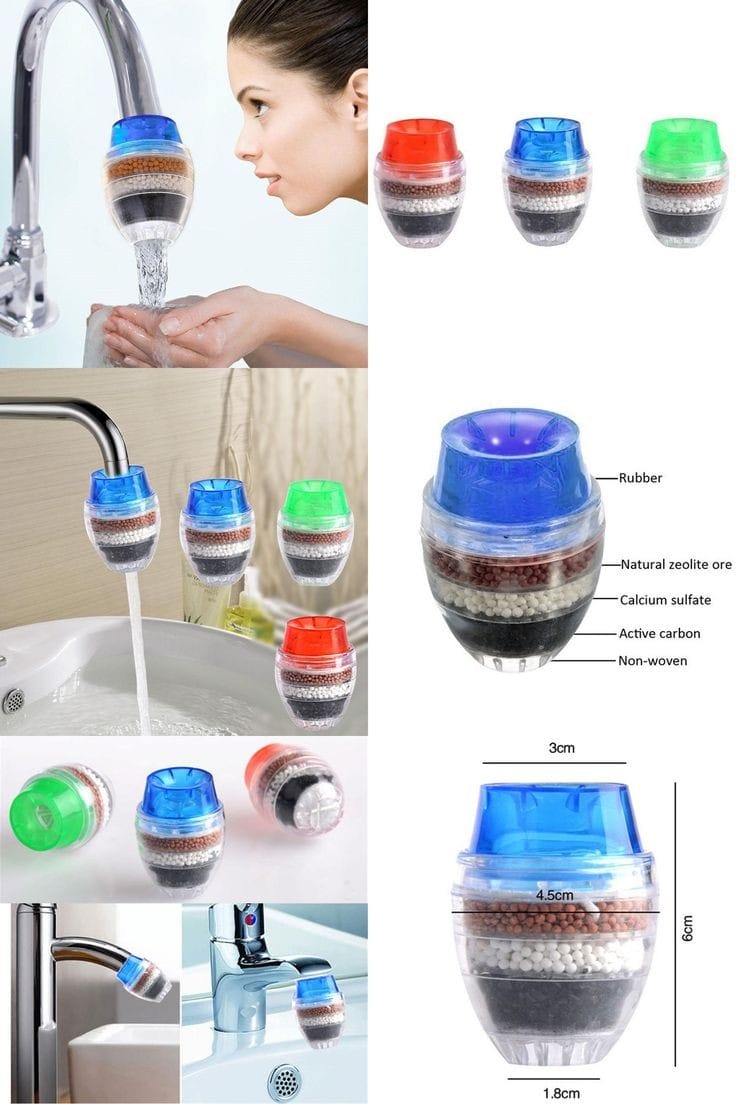 Rubber
Natural zeolite ore
Calcium sulfate
Active carbon
Non-woven

3cm
4.5cm
6cm
1.8cm