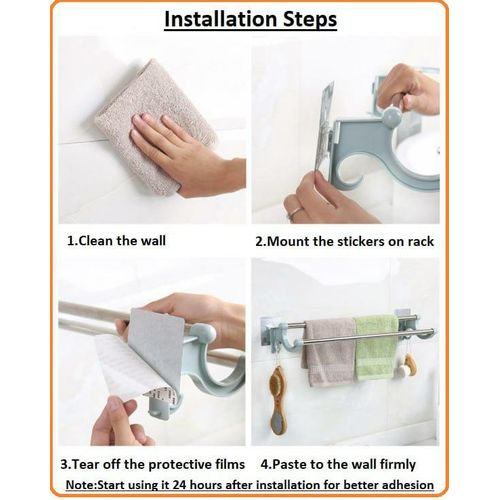 Installation Steps

1.Clean the wall

2.Mount the stickers on rack

3.Tear off the protective films

4.Paste to the wall firmly

Note:Start using it 24 hours after installation for better adhesion