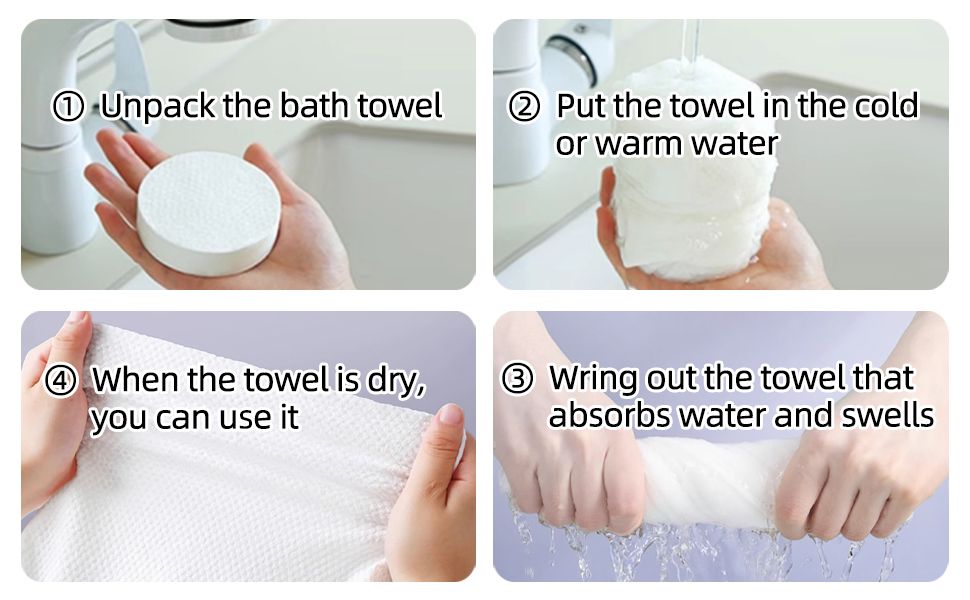 ① Unpack the bath towel

② Put the towel in the cold or warm water

④ When the towel is dry, you can use it

③ Wring out the towel that absorbs water and swells