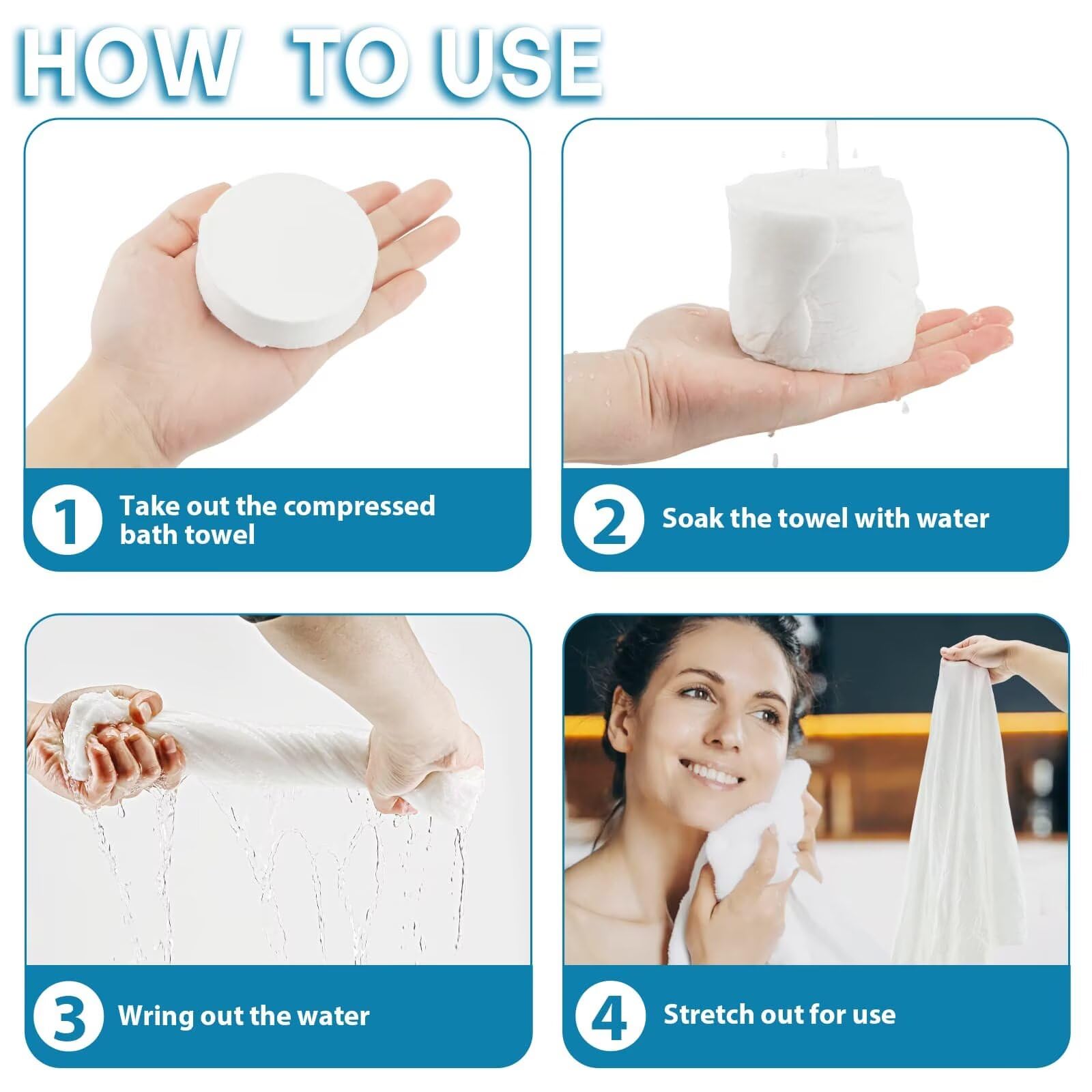 HOW TO USE

1 Take out the compressed bath towel

2 Soak the towel with water

3 Wring out the water

4 Stretch out for use