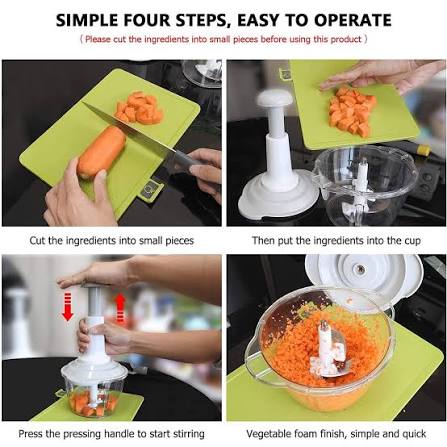 SIMPLE FOUR STEPS, EASY TO OPERATE

( Please cut the ingredients into small pieces before using this product )

Cut the ingredients into small pieces

Then put the ingredients into the cup

Press the pressing handle to start stirring

Vegetable foam finish, simple and quick