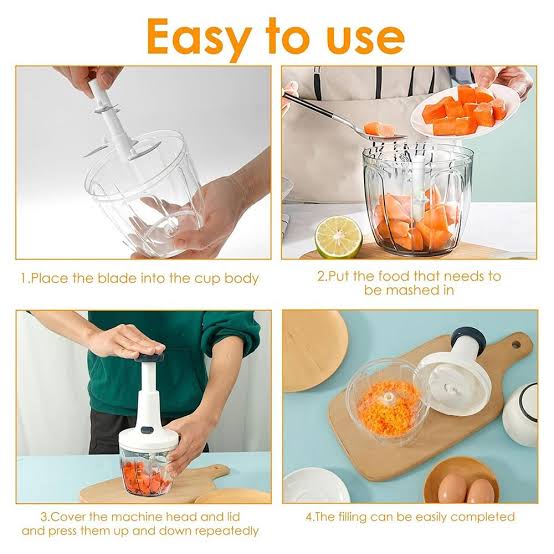 Easy to use

1.Place the blade into the cup body

2.Put the food that needs to be mashed in

3.Cover the machine head and lid and press them up and down repeatedly

4.The filling can be easily completed