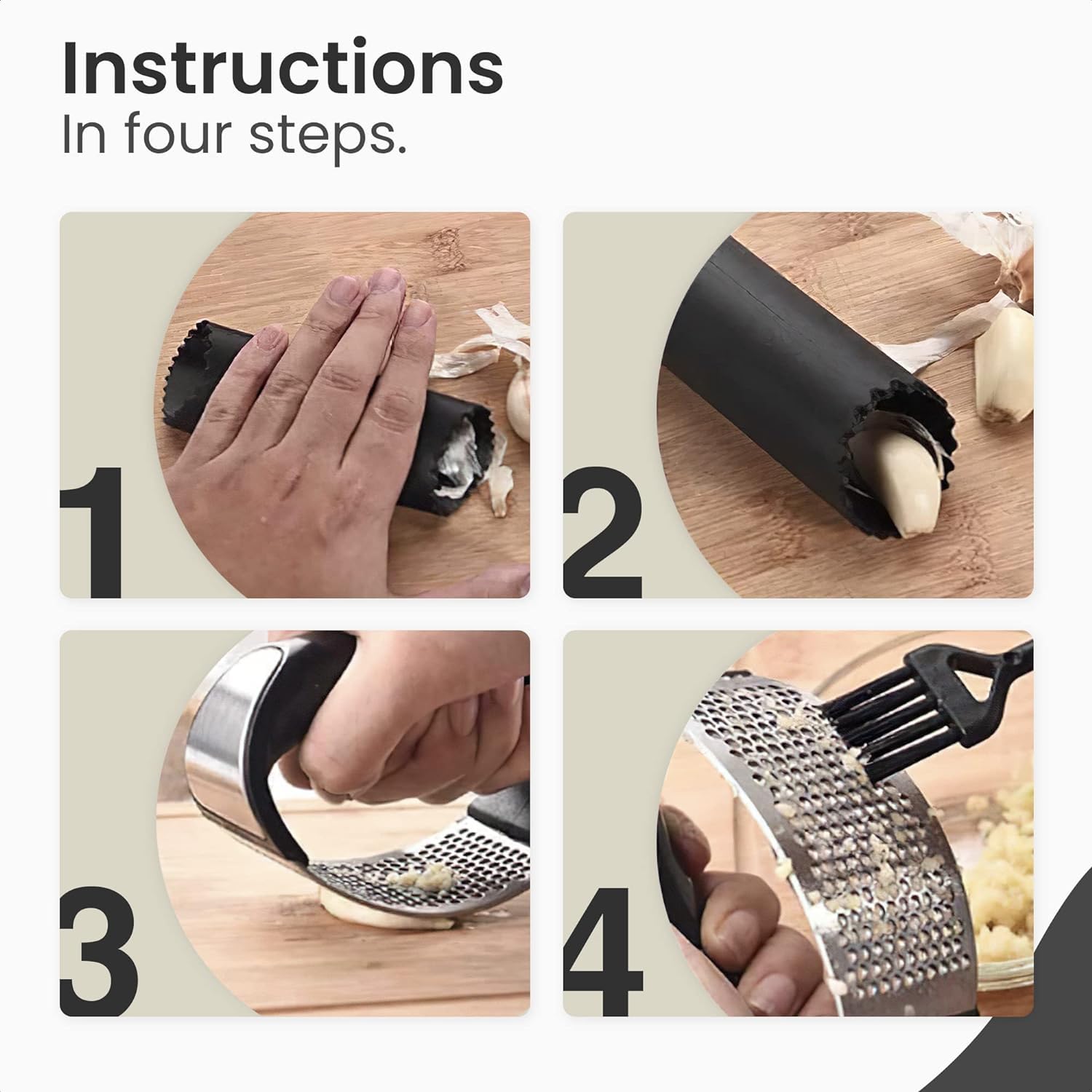 Instructions
In four steps.

1

2

3

4