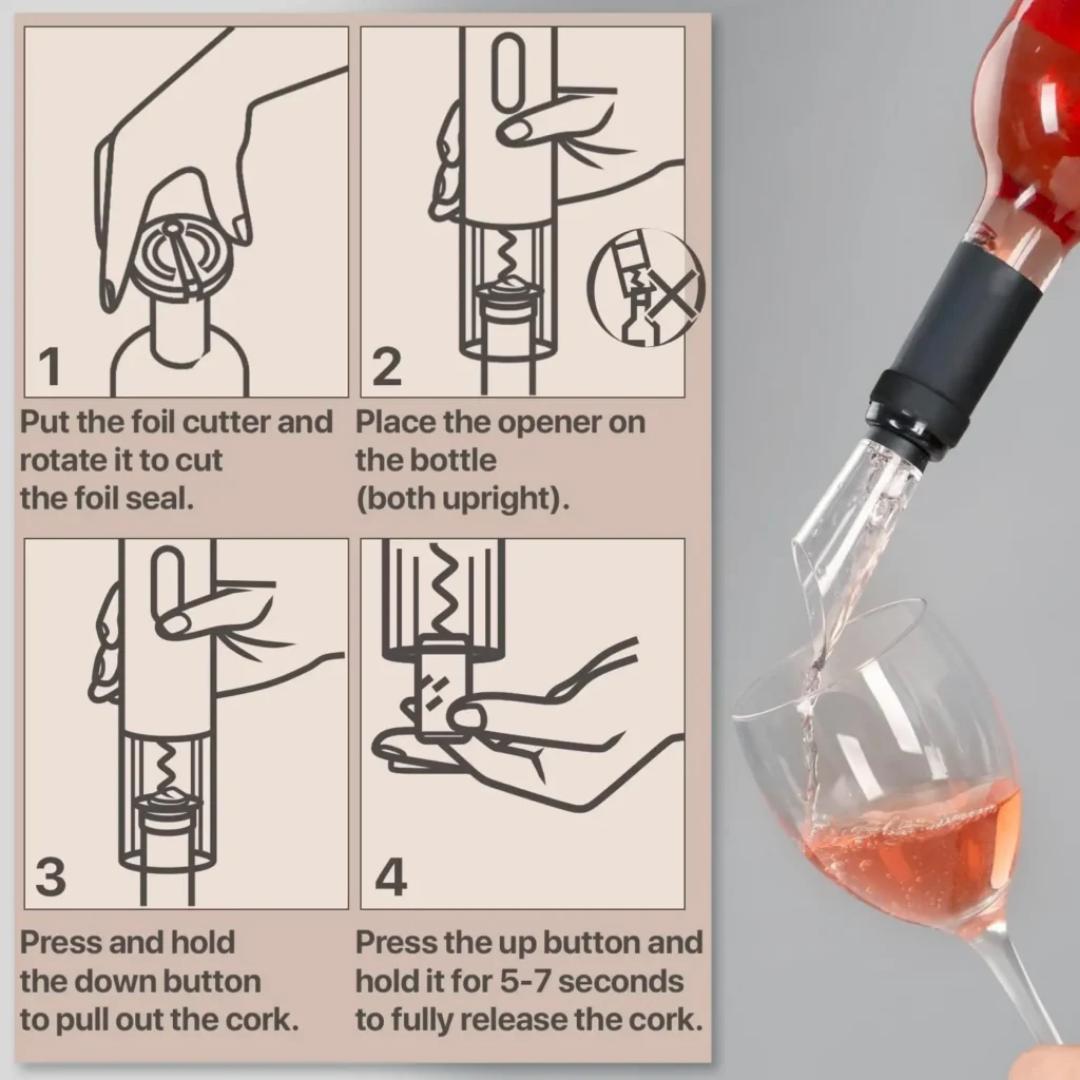 1

Put the foil cutter and rotate it to cut the foil seal.

2

Place the opener on the bottle (both upright).

3

Press and hold the down button to pull out the cork.

4

Press the up button and hold it for 5-7 seconds to fully release the cork.