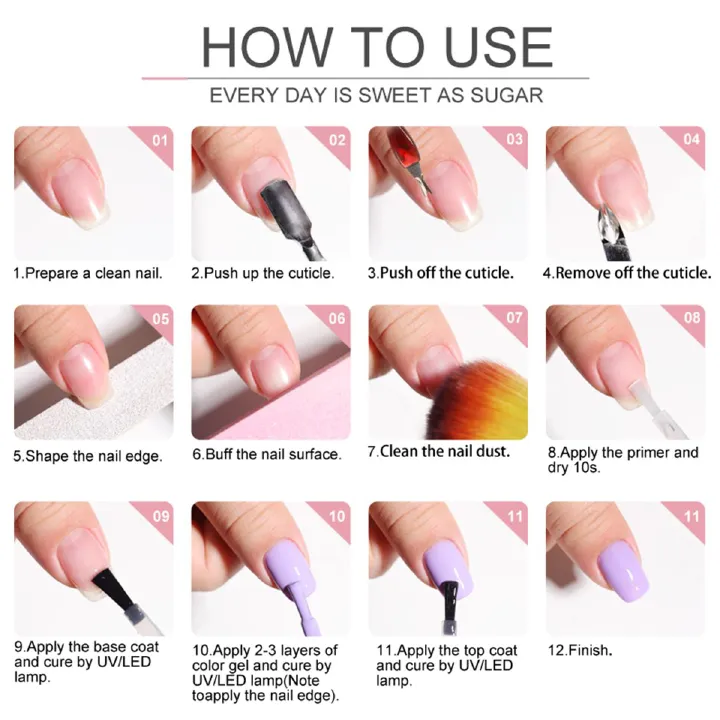 HOW TO USE

EVERY DAY IS SWEET AS SUGAR

01

1.Prepare a clean nail.

02

2.Push up the cuticle.

03

3.Push off the cuticle.

04

4.Remove off the cuticle.

05

5.Shape the nail edge.

06

6.Buff the nail surface.

07

7.Clean the nail dust.

08

8.Apply the primer and dry 10s.

09

9.Apply the base coat and cure by UV/LED lamp.

10

10.Apply 2-3 layers of color gel and cure by UV/LED lamp(Note toapply the nail edge).

11

11.Apply the top coat and cure by UV/LED lamp.

11

12.Finish.