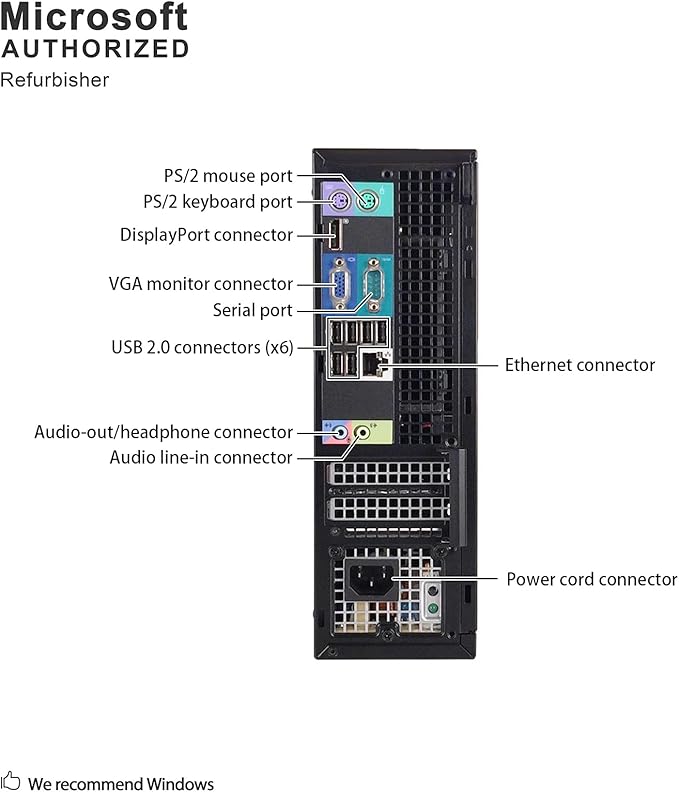 Microsoft
AUTHORIZED
Refurbisher

PS/2 mouse port
PS/2 keyboard port
DisplayPort connector
VGA monitor connector
Serial port
USB 2.0 connectors (x6)
Ethernet connector
Audio-out/headphone connector
Audio line-in connector
Power cord connector

We recommend Windows