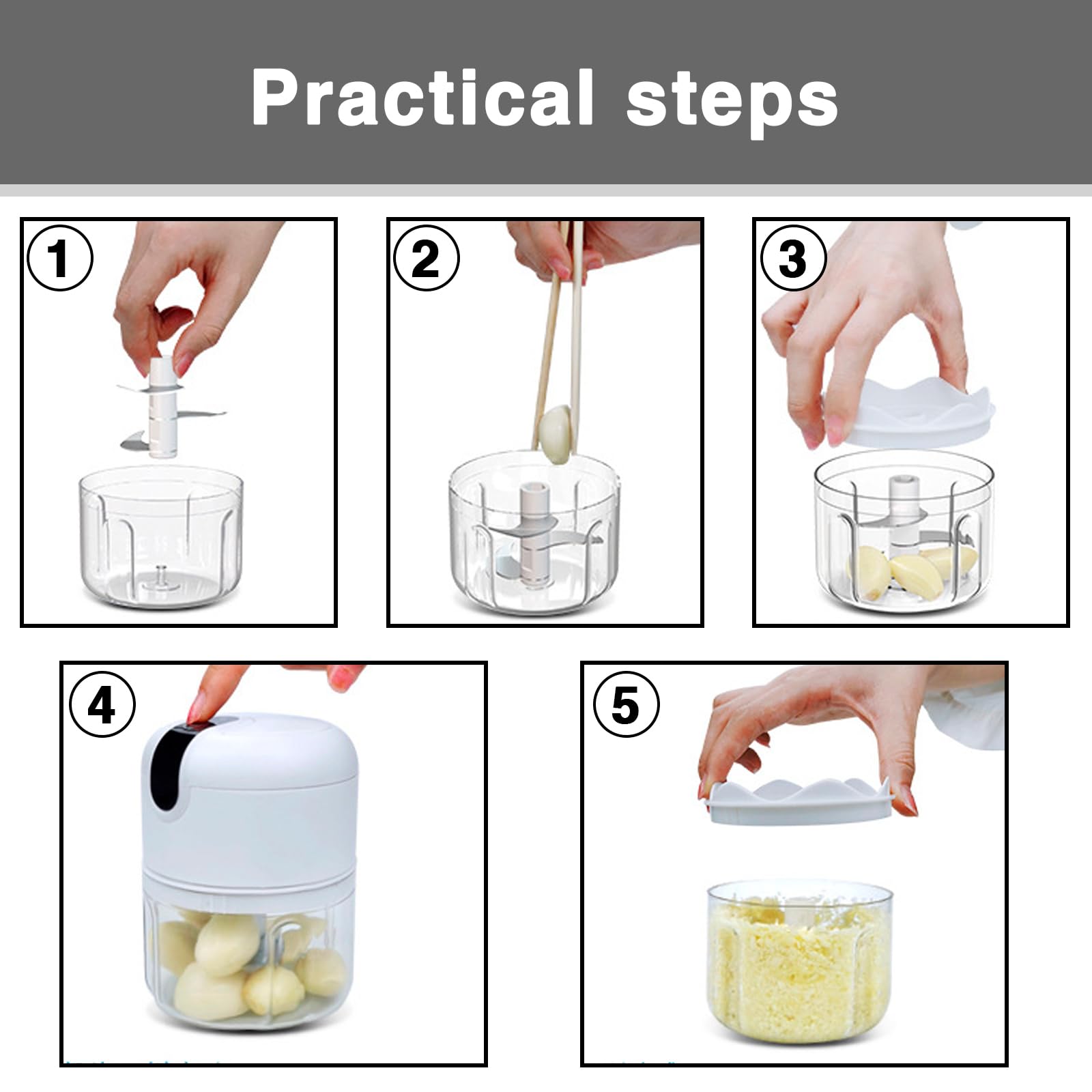 Practical steps

1

2

3

4

5