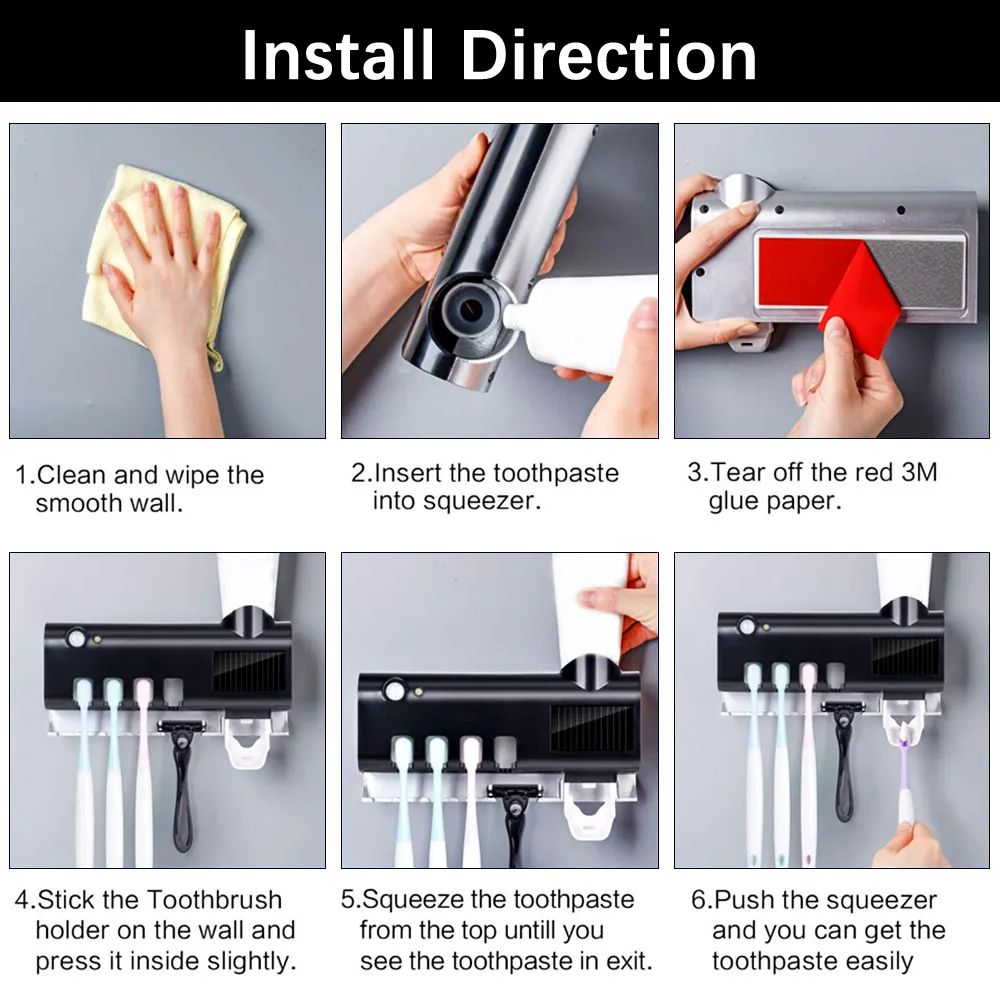 Install Direction

1.Clean and wipe the smooth wall.

2.Insert the toothpaste into squeezer.

3.Tear off the red 3M glue paper.

4.Stick the Toothbrush holder on the wall and press it inside slightly.

5.Squeeze the toothpaste from the top untill you see the toothpaste in exit.

6.Push the squeezer and you can get the toothpaste easily