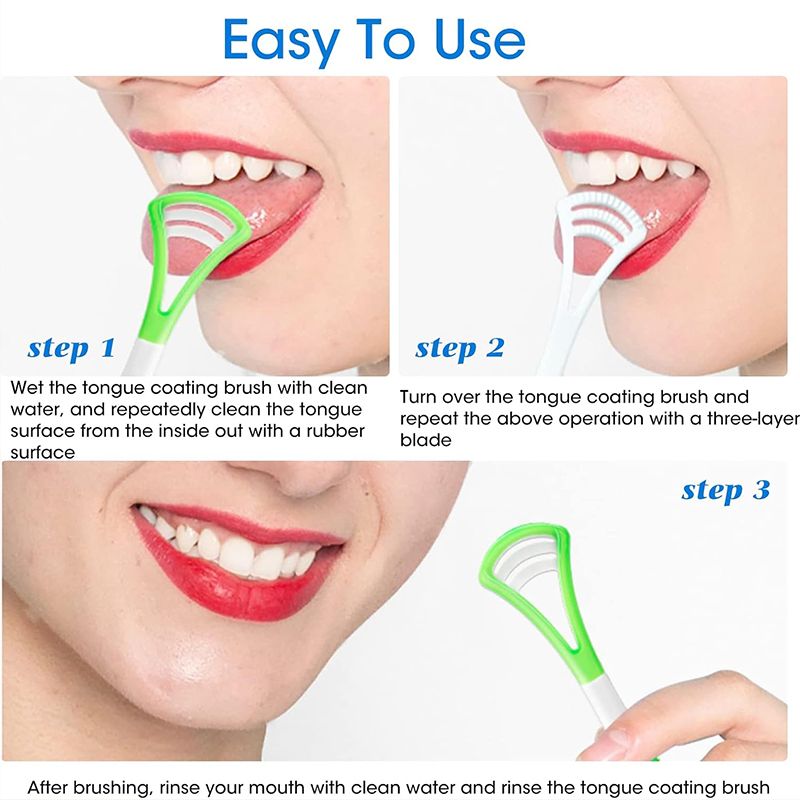 Easy To Use

step 1

Wet the tongue coating brush with clean water, and repeatedly clean the tongue surface from the inside out with a rubber surface

step 2

Turn over the tongue coating brush and repeat the above operation with a three-layer blade

step 3

After brushing, rinse your mouth with clean water and rinse the tongue coating brush