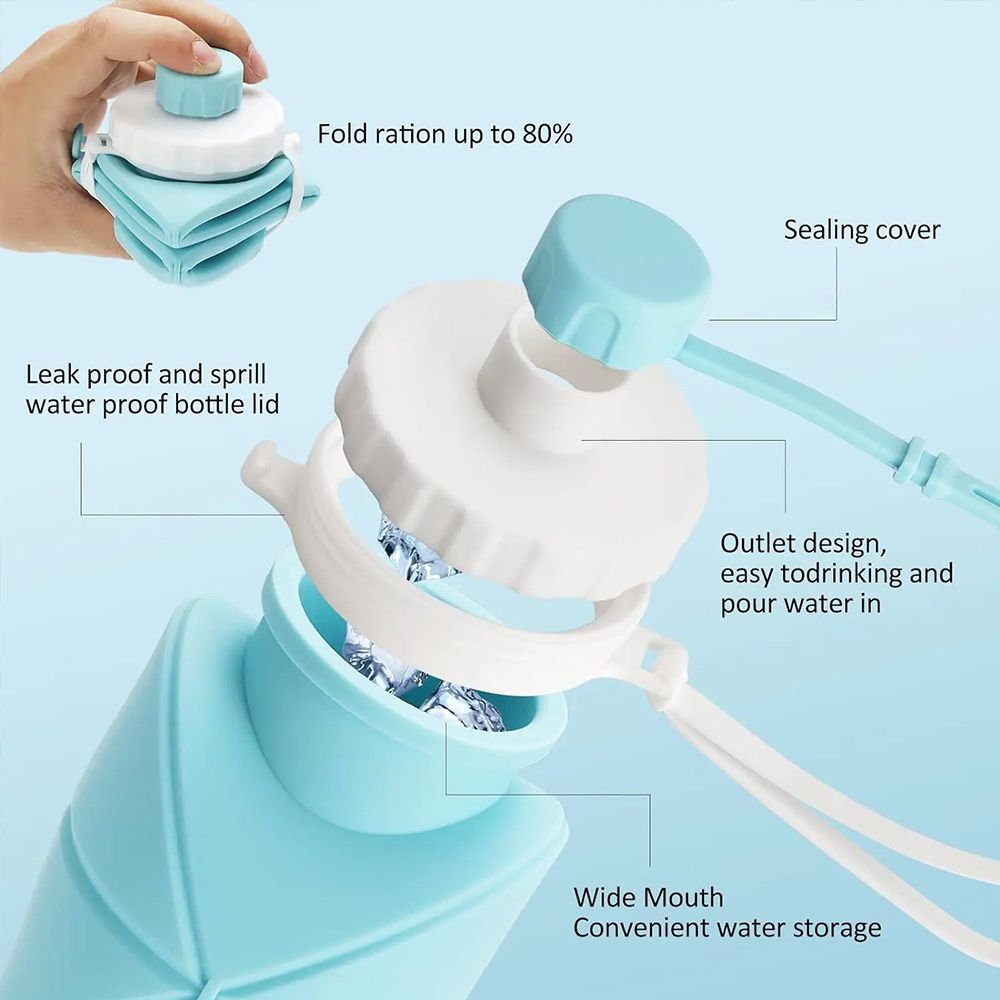 Fold ration up to 80%

Sealing cover

Leak proof and sprill water proof bottle lid

Outlet design, easy todrinking and pour water in

Wide Mouth
Convenient water storage