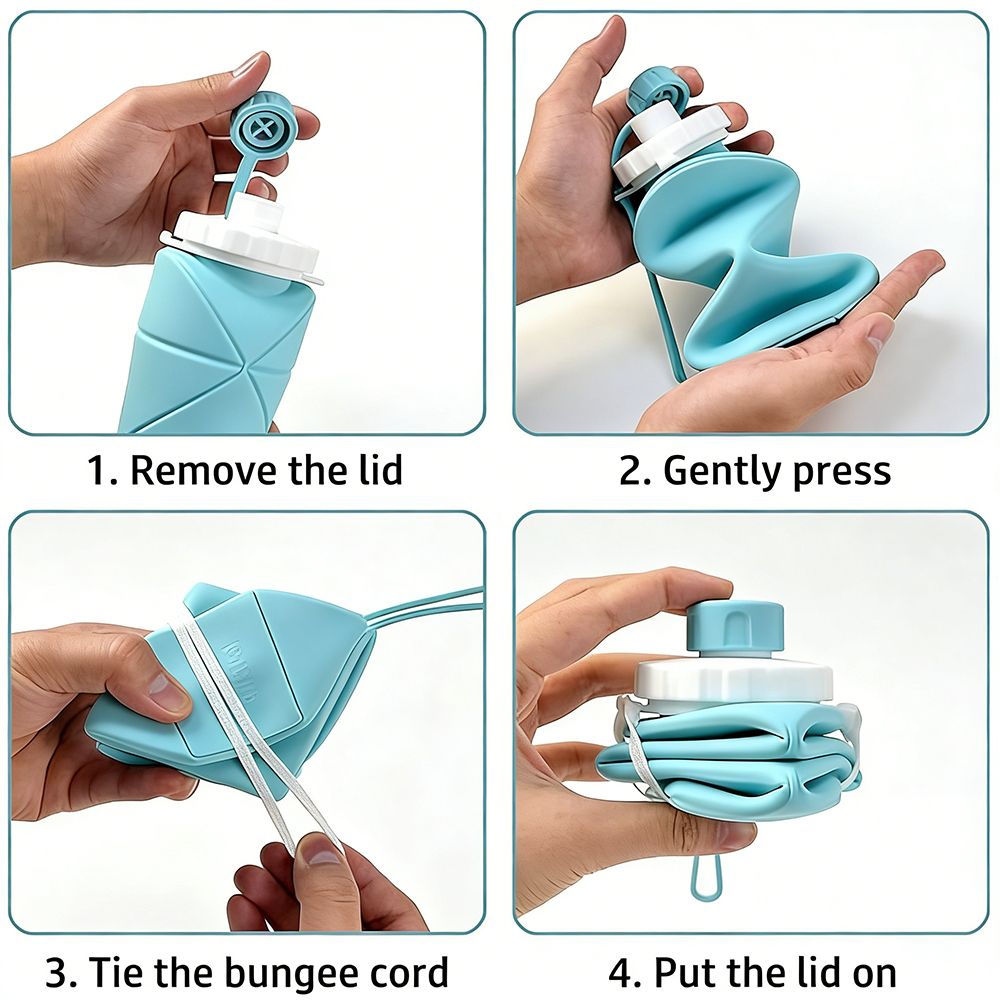 1. Remove the lid

2. Gently press

3. Tie the bungee cord

4. Put the lid on