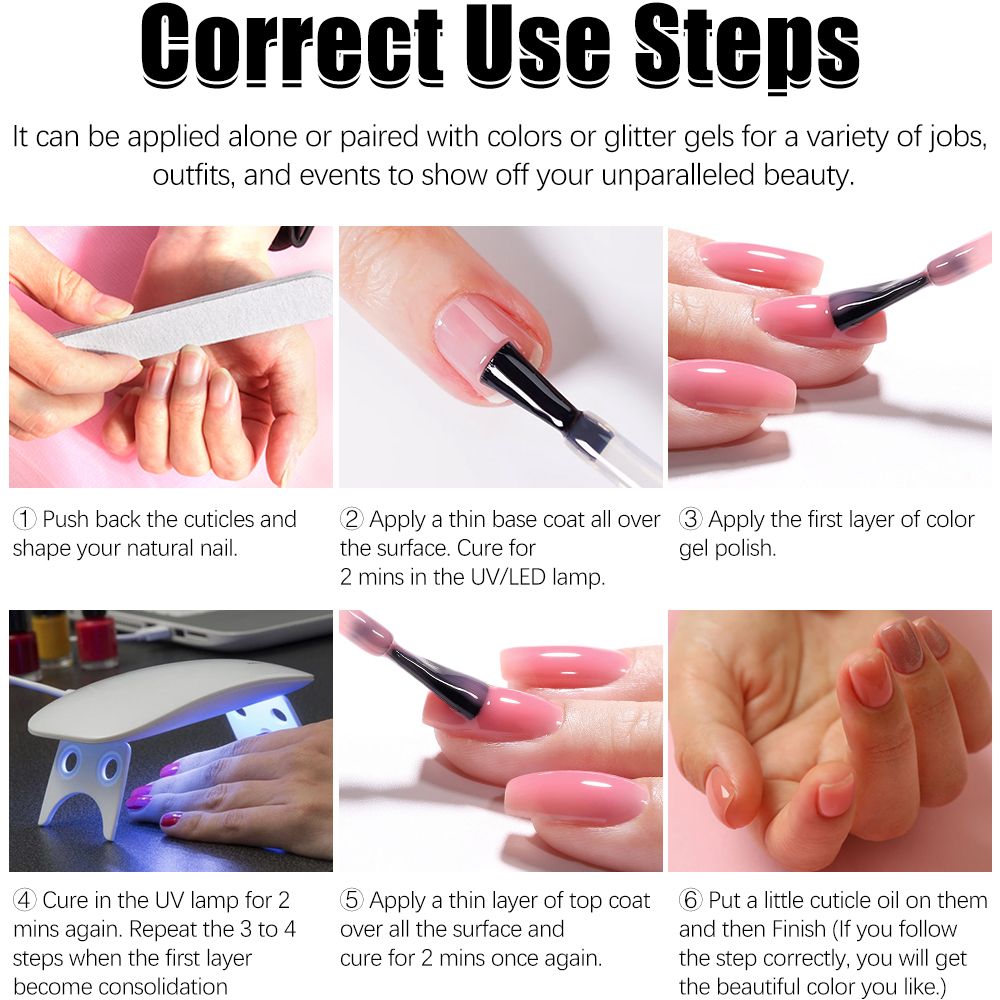 Correct Use Steps

It can be applied alone or paired with colors or glitter gels for a variety of jobs, outfits, and events to show off your unparalleled beauty.

① Push back the cuticles and shape your natural nail.

② Apply a thin base coat all over the surface. Cure for 2 mins in the UV/LED lamp.

③ Apply the first layer of color gel polish.

④ Cure in the UV lamp for 2 mins again. Repeat the 3 to 4 steps when the first layer become consolidation

⑤ Apply a thin layer of top coat over all the surface and cure for 2 mins once again.

⑥ Put a little cuticle oil on them and then Finish (If you follow the step correctly, you will get the beautiful color you like.)