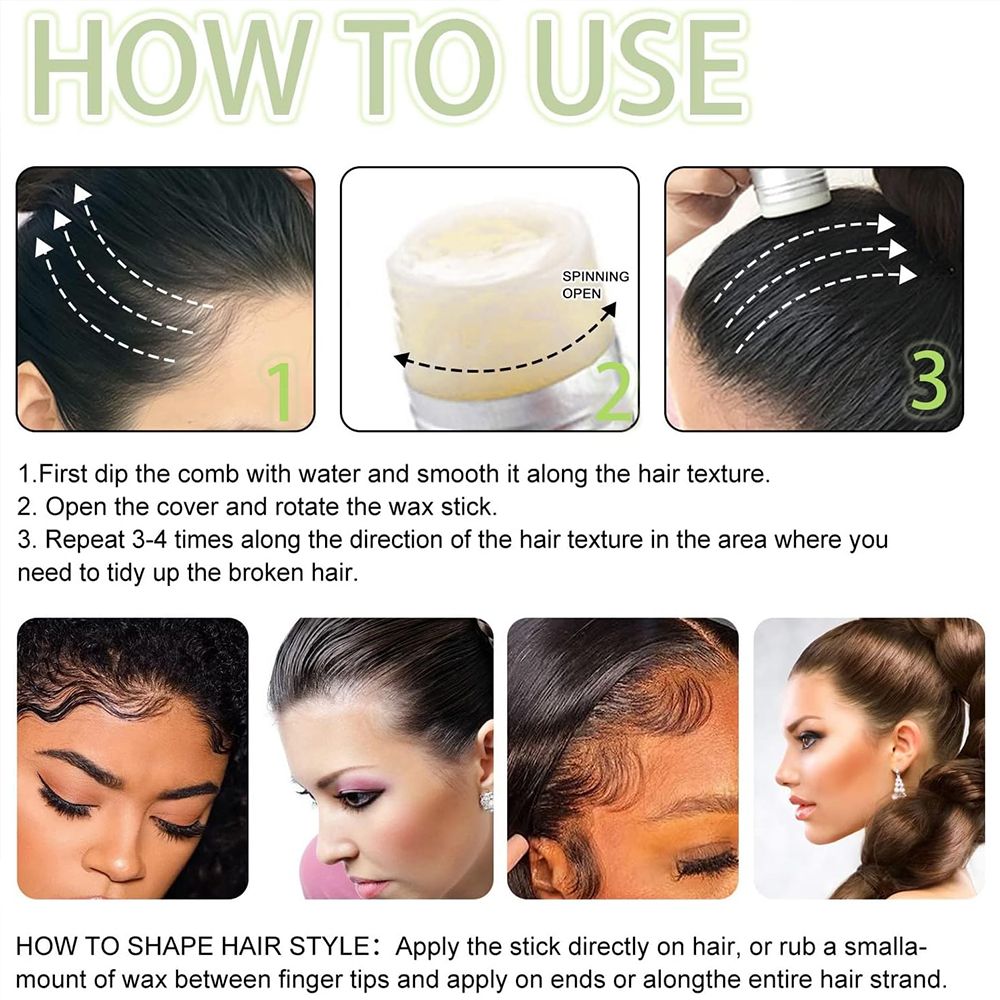 HOW TO USE

1

SPINNING OPEN

2

3

1.First dip the comb with water and smooth it along the hair texture.
2. Open the cover and rotate the wax stick.
3. Repeat 3-4 times along the direction of the hair texture in the area where you need to tidy up the broken hair.

HOW TO SHAPE HAIR STYLE： Apply the stick directly on hair, or rub a smallamount of wax between finger tips and apply on ends or alongthe entire hair strand.