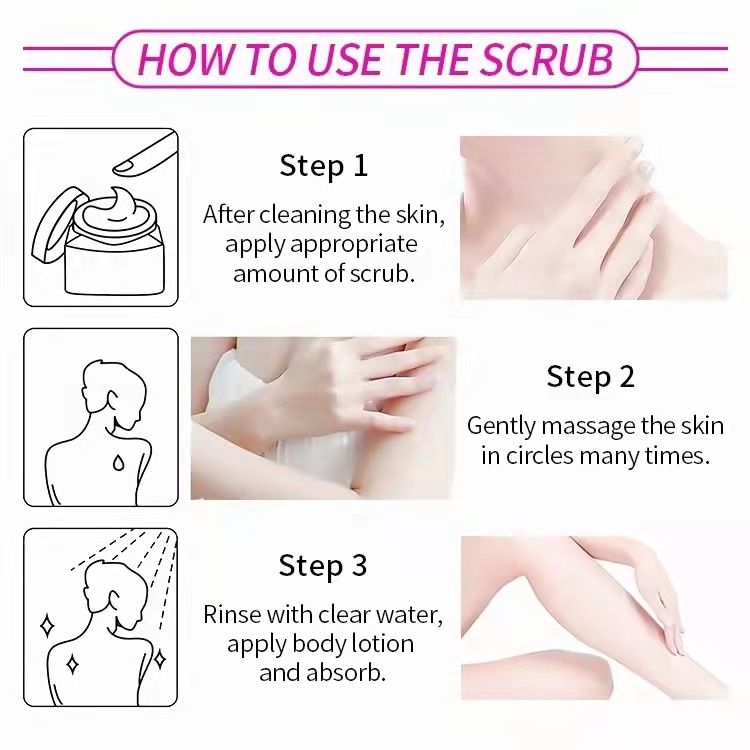 HOW TO USE THE SCRUB

Step 1

After cleaning the skin, apply appropriate amount of scrub.

Step 2

Gently massage the skin in circles many times.

Step 3

Rinse with clear water, apply body lotion and absorb.