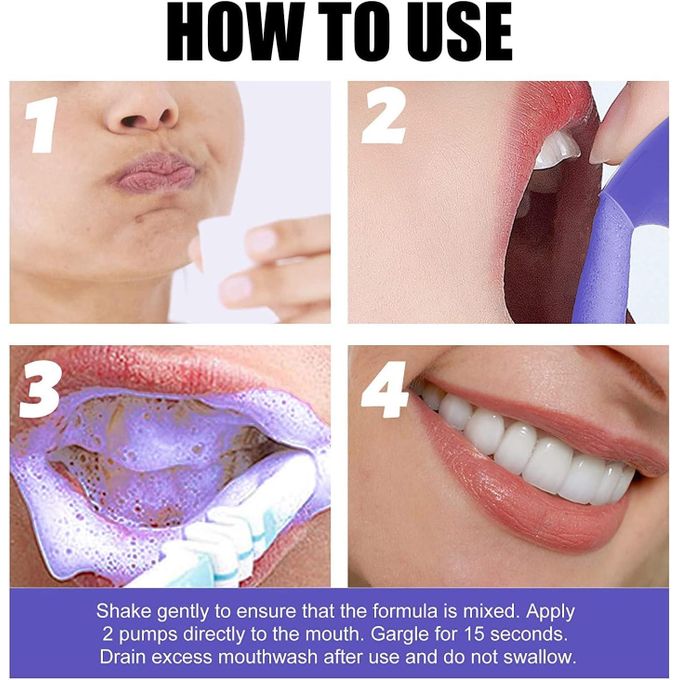 HOW TO USE

1

2

3

4

Shake gently to ensure that the formula is mixed. Apply 2 pumps directly to the mouth. Gargle for 15 seconds. Drain excess mouthwash after use and do not swallow.