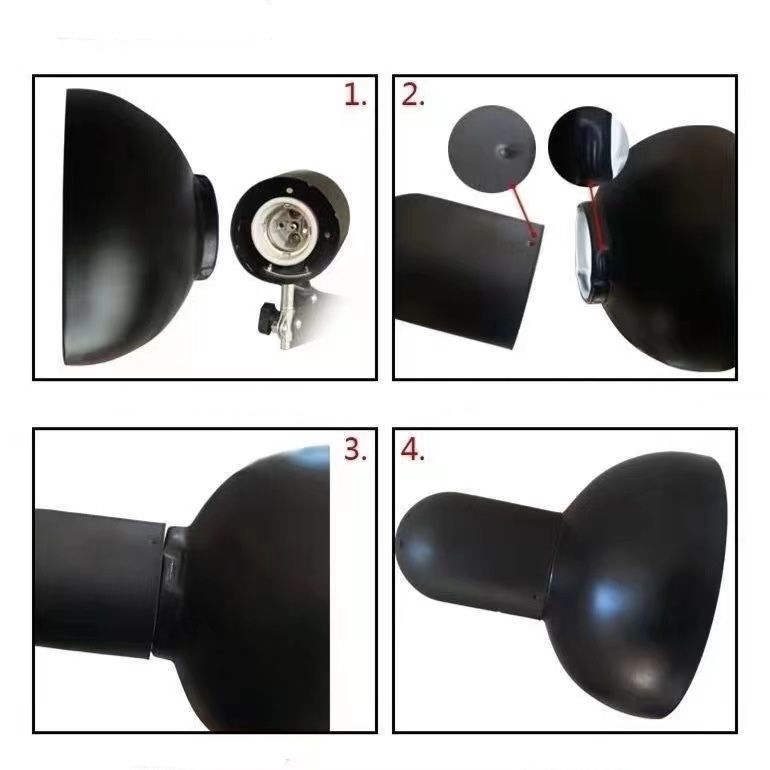 1.

2.

3.

4.