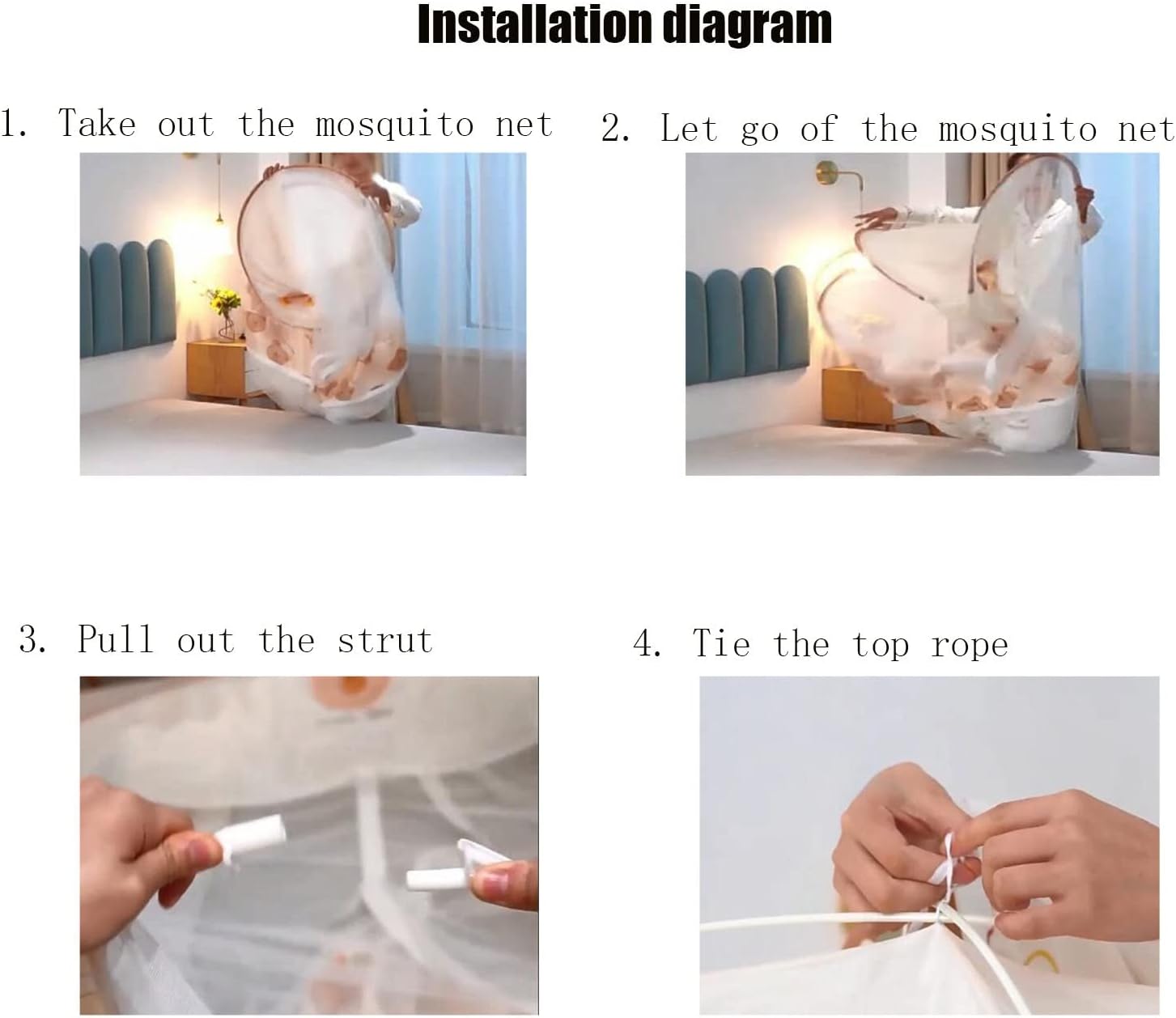 Installation diagram

1. Take out the mosquito net

2. Let go of the mosquito net

3. Pull out the strut

4. Tie the top rope