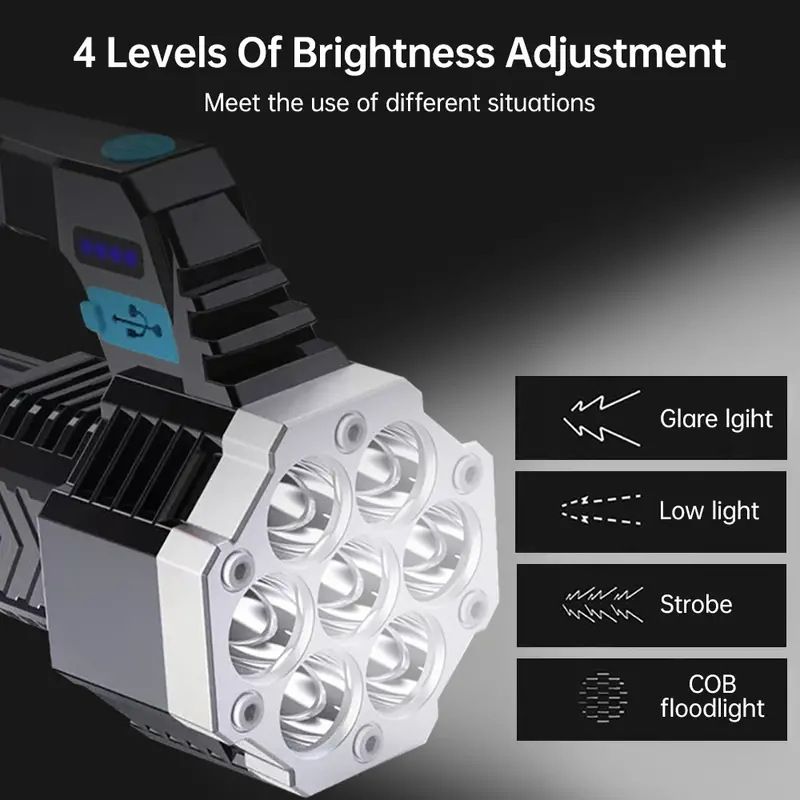 4 Levels Of Brightness Adjustment

Meet the use of different situations

Glare lgiht

Low light

Strobe

COB floodlight