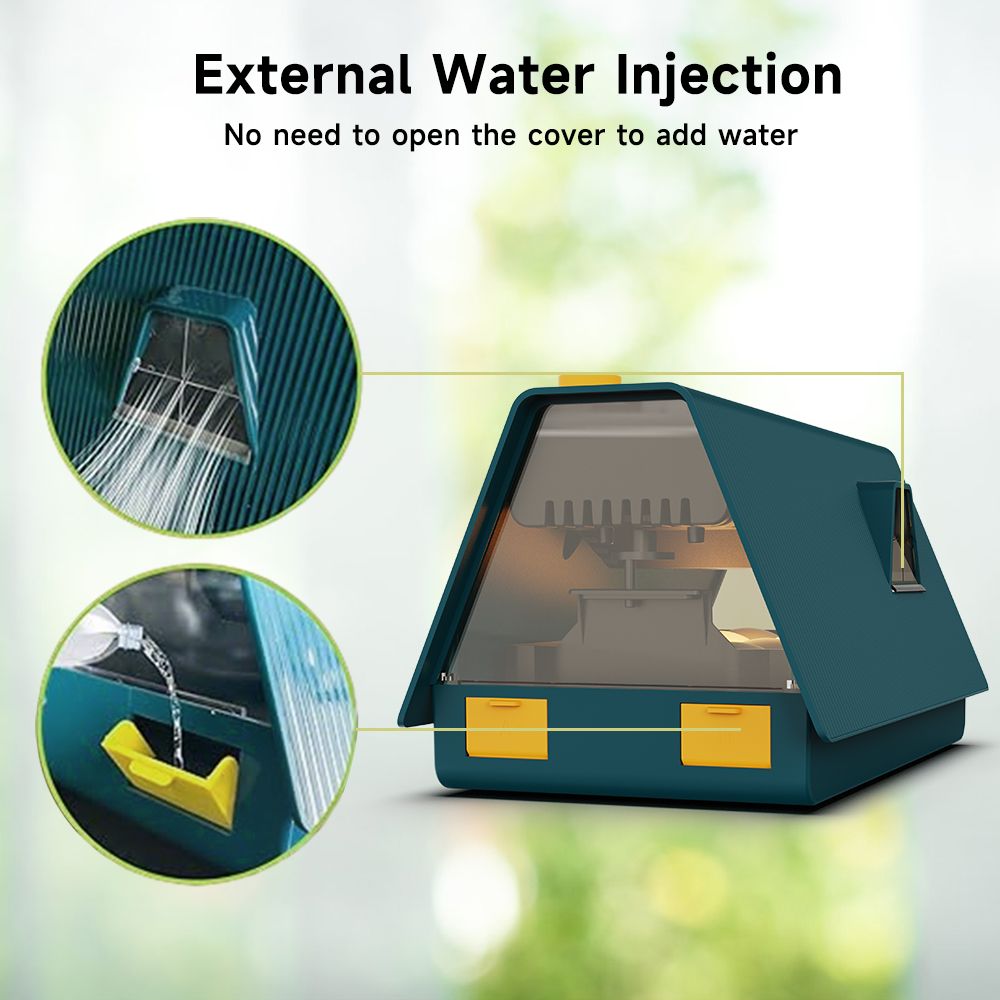 External Water Injection

No need to open the cover to add water