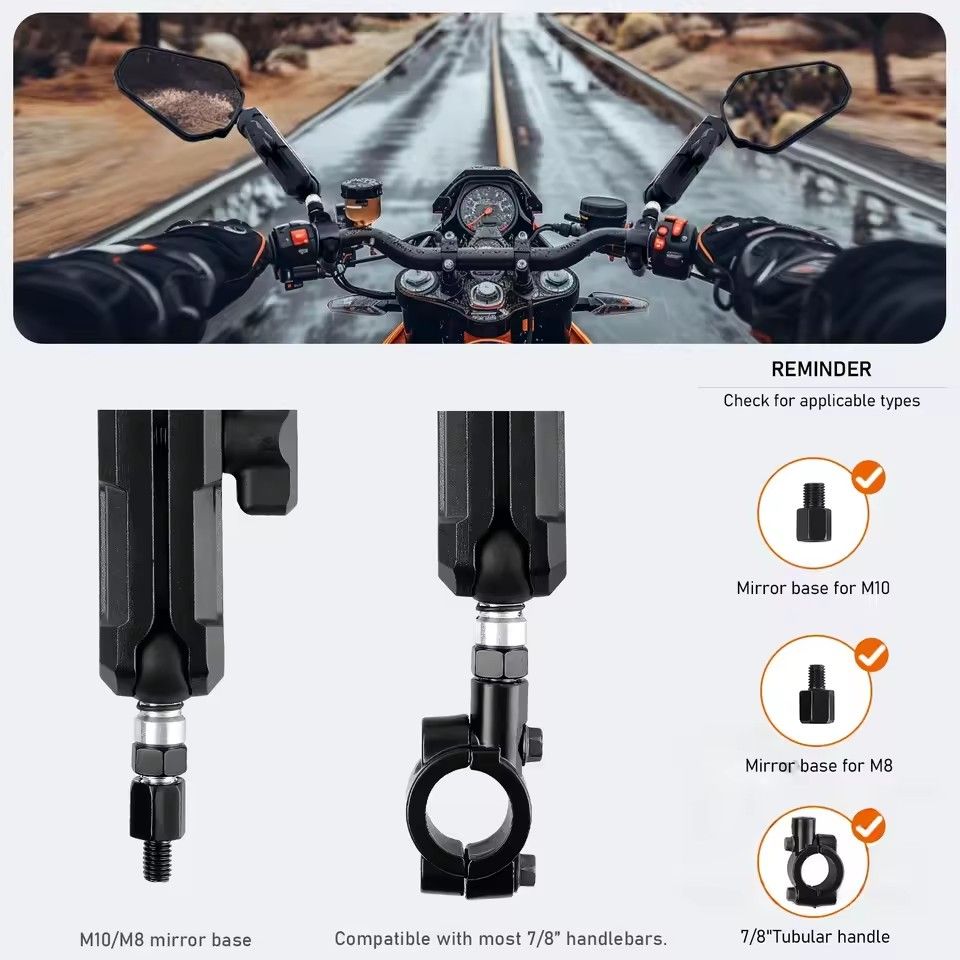 REMINDER
Check for applicable types

Mirror base for M10

Mirror base for M8

7/8"Tubular handle

M10/M8 mirror base

Compatible with most 7/8" handlebars.