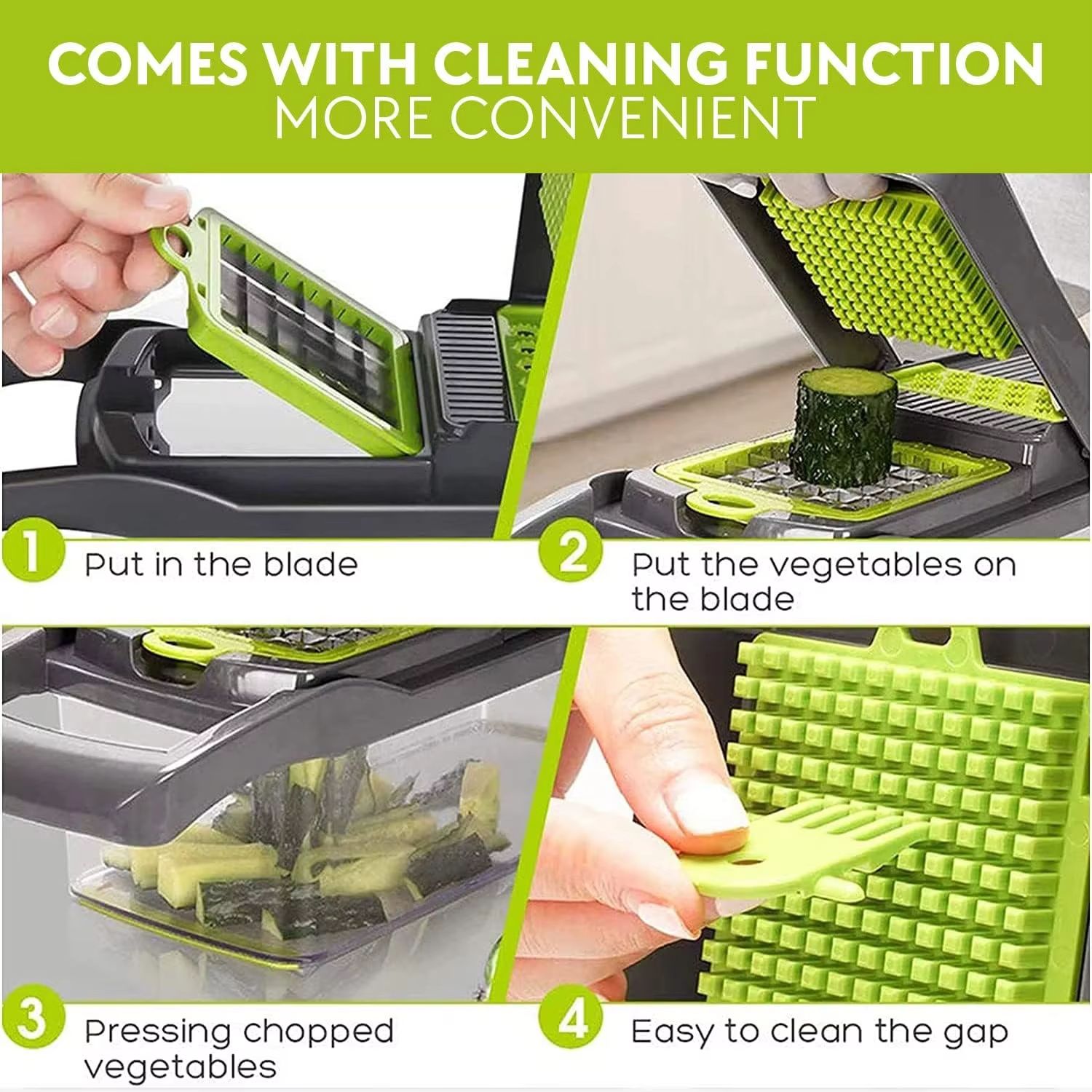 COMES WITH CLEANING FUNCTION
MORE CONVENIENT

1 Put in the blade

2 Put the vegetables on the blade

3 Pressing chopped vegetables

4 Easy to clean the gap