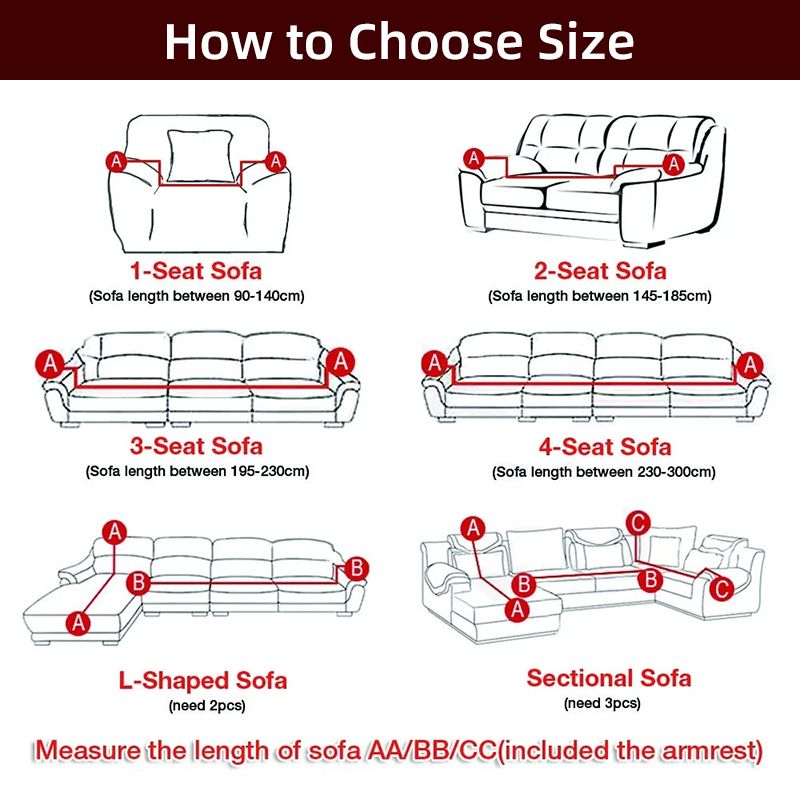 How to Choose Size

A A

1-Seat Sofa
(Sofa length between 90-140cm)

A A

2-Seat Sofa
(Sofa length between 145-185cm)

A A

3-Seat Sofa
(Sofa length between 195-230cm)

A A

4-Seat Sofa
(Sofa length between 230-300cm)

A B B A

L-Shaped Sofa
(need 2pcs)

A C B B A C

Sectional Sofa
(need 3pcs)

Measure the length of sofa AA/BB/CC(included the armrest)