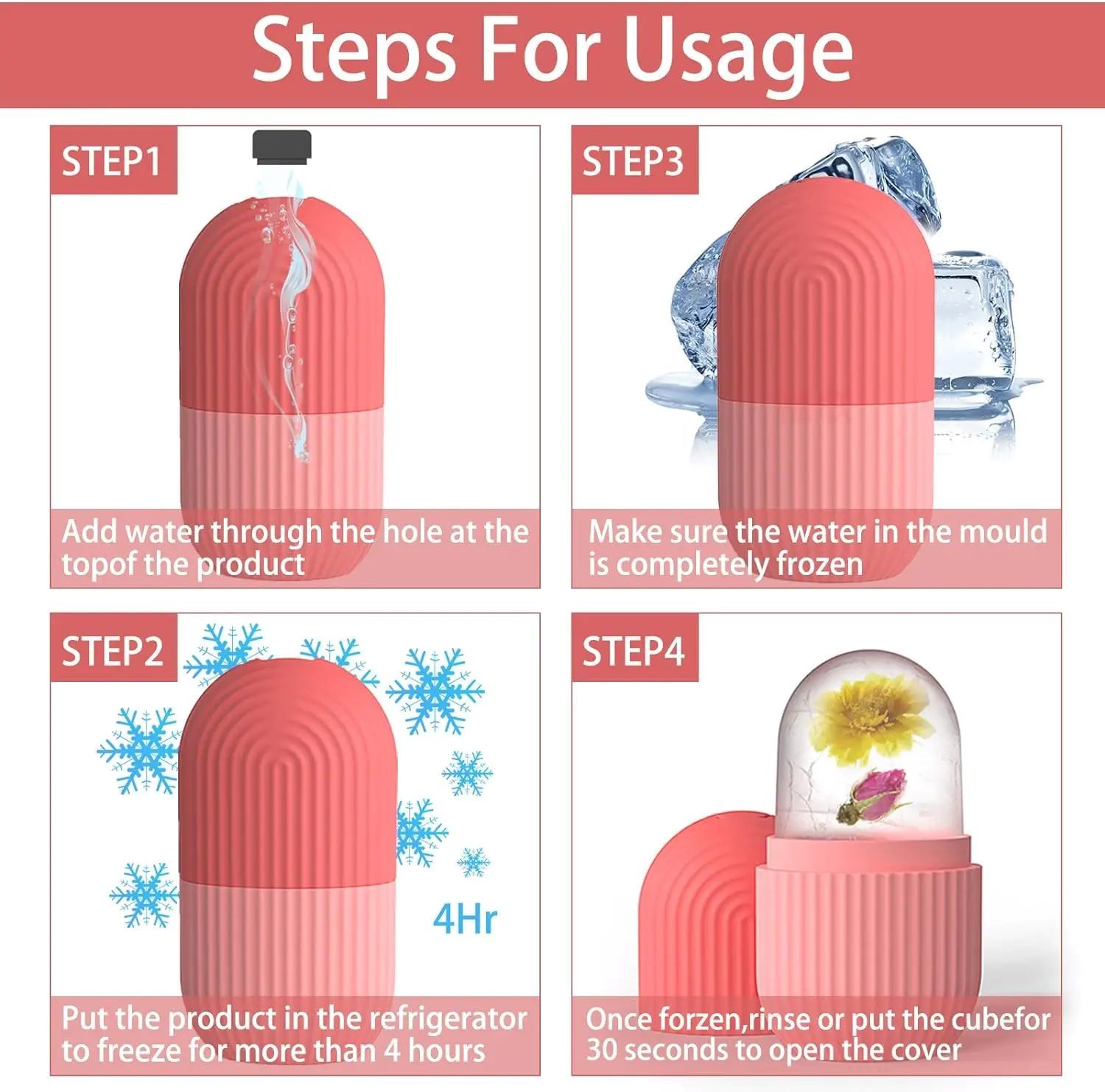 Steps For Usage

STEP1

Add water through the hole at the topof the product

STEP3

Make sure the water in the mould is completely frozen

STEP2

4Hr

Put the product in the refrigerator to freeze for more than 4 hours

STEP4

Once forzen,rinse or put the cubefor 30 seconds to open the cover