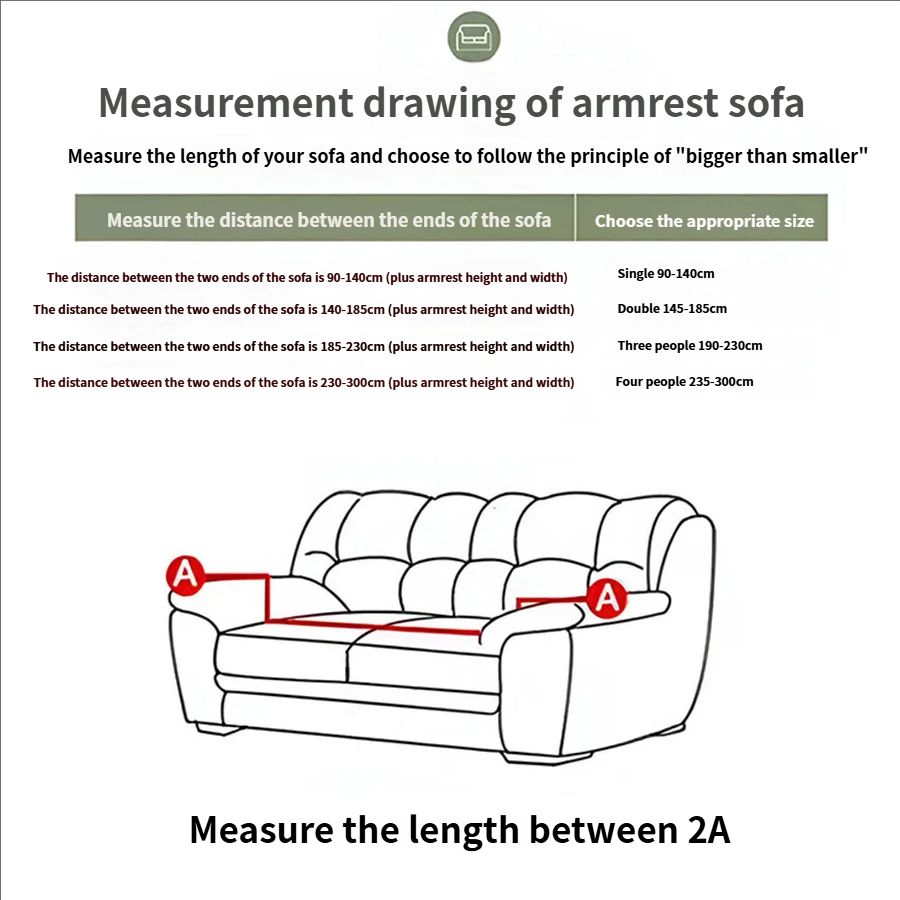 Measurement drawing of armrest sofa

Measure the length of your sofa and choose to follow the principle of "bigger than smaller"

| Measure the distance between the ends of the sofa | Choose the appropriate size |
|---|---|
| The distance between the two ends of the sofa is 90-140cm (plus armrest height and width) | Single 90-140cm |
| The distance between the two ends of the sofa is 140-185cm (plus armrest height and width) | Double 145-185cm |
| The distance between the two ends of the sofa is 185-230cm (plus armrest height and width) | Three people 190-230cm |
| The distance between the two ends of the sofa is 230-300cm (plus armrest height and width) | Four people 235-300cm |

A

A

Measure the length between 2A