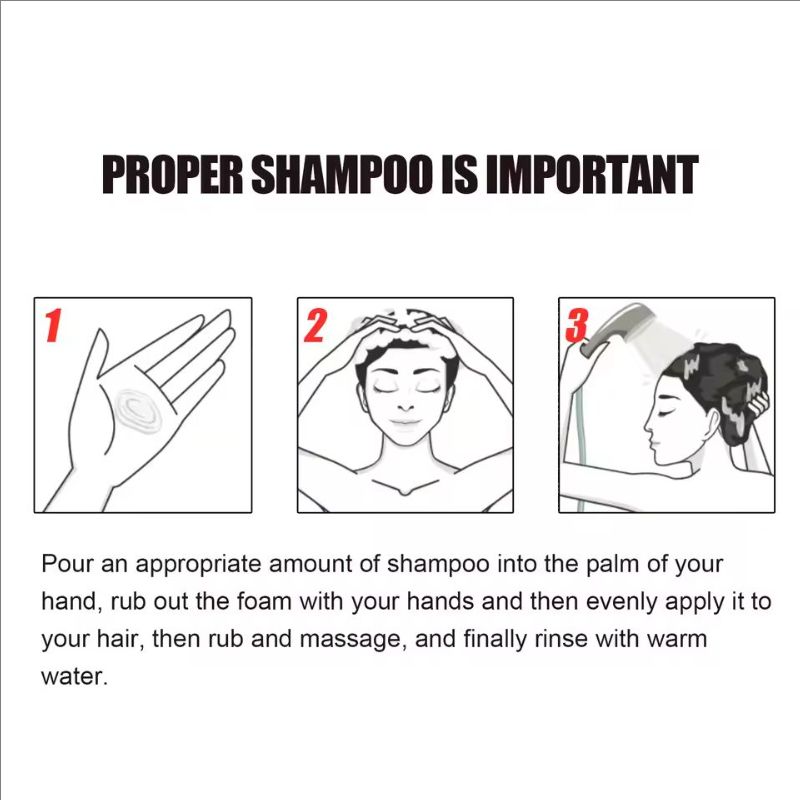 PROPER SHAMPOO IS IMPORTANT

1

2

3

Pour an appropriate amount of shampoo into the palm of your hand, rub out the foam with your hands and then evenly apply it to your hair, then rub and massage, and finally rinse with warm water.