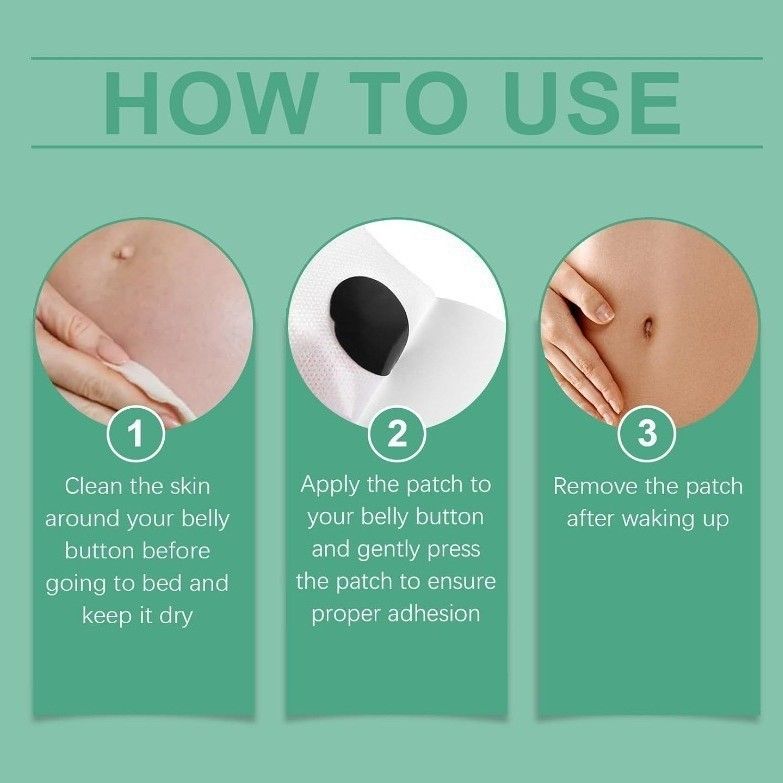 HOW TO USE

1
Clean the skin around your belly button before going to bed and keep it dry

2
Apply the patch to your belly button and gently press the patch to ensure proper adhesion

3
Remove the patch after waking up